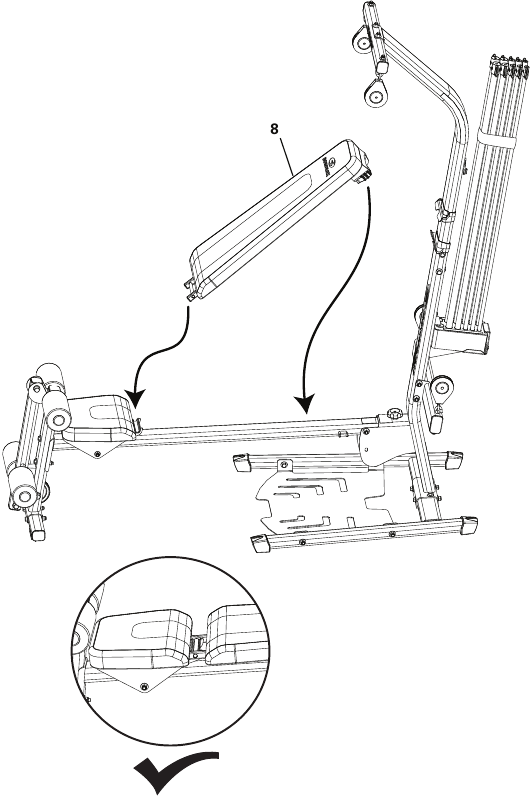 8