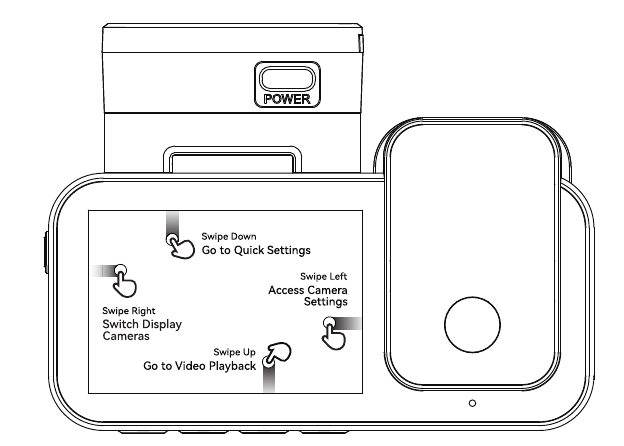 POWER

Swipe Down
Go to Quick Settings

Swipe Left
Access Camera Settings

Swipe Right
Switch Display Cameras

Swipe Up
Go to Video Playback