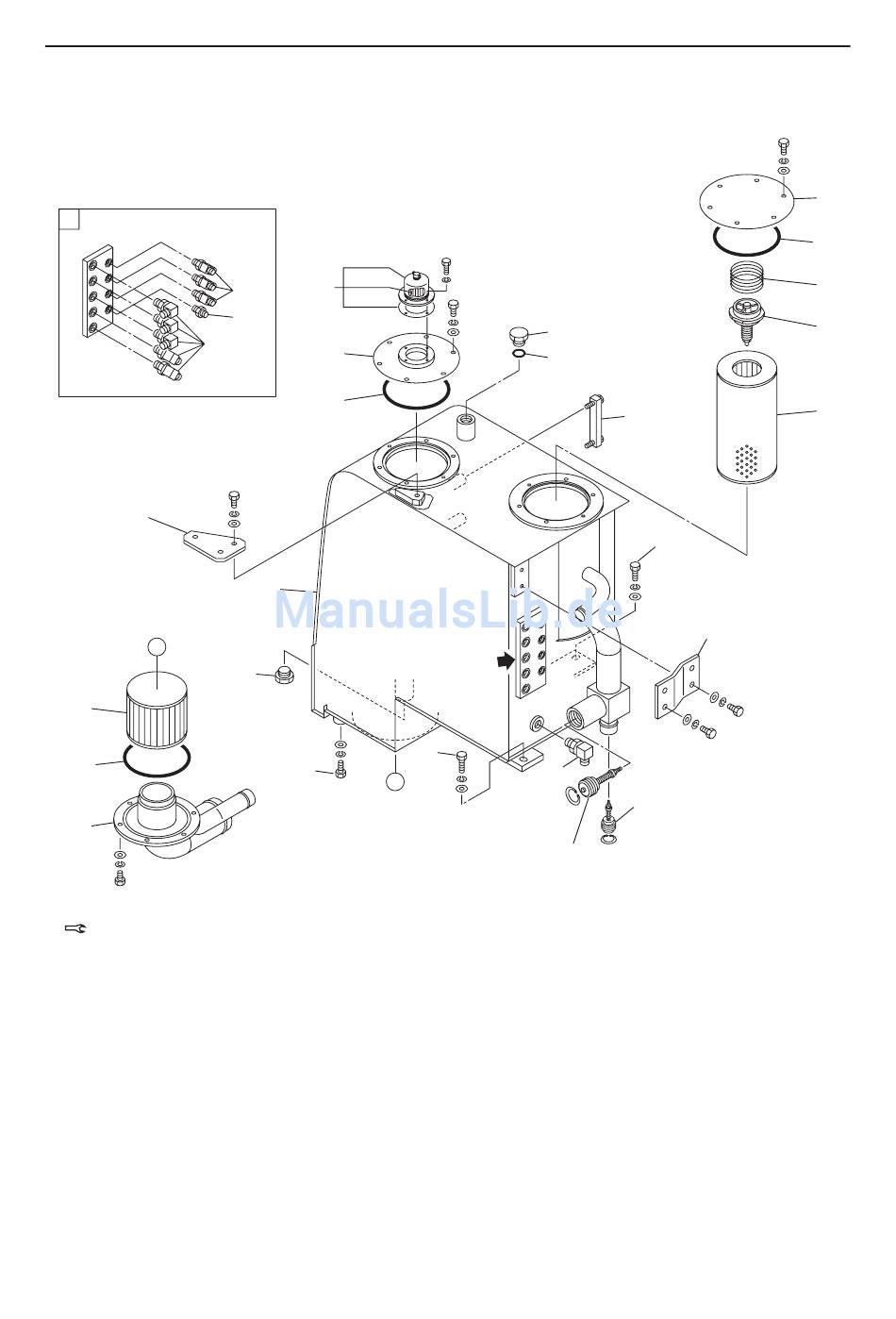 ManualsLib.de