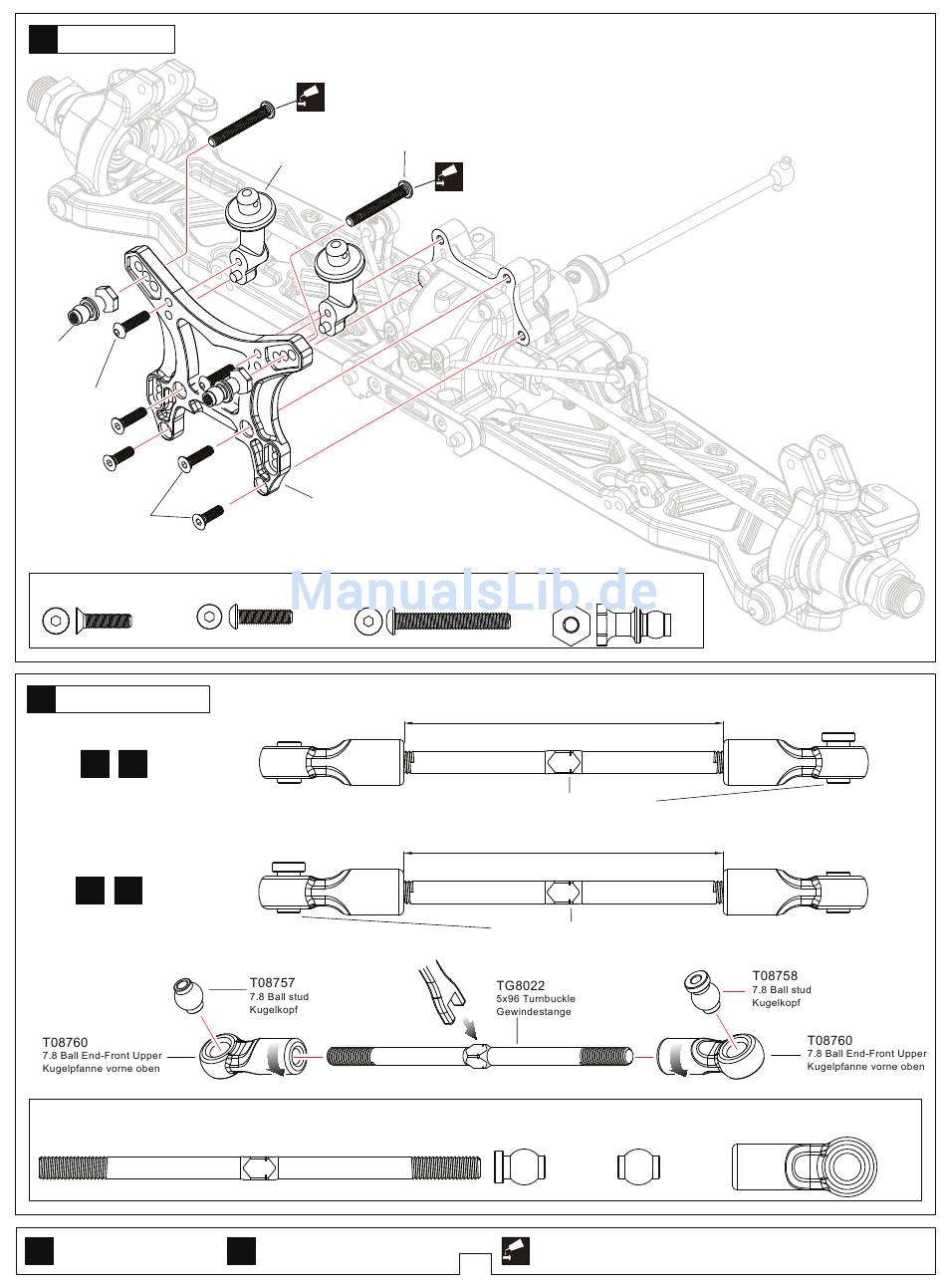 ManualsLib.de

T08757
7.8 Ball stud
Kugelkopf

TG8022
5x96 Turnbuckle
Gewindestange

T08758
7.8 Ball stud
Kugelkopf

T08760
7.8 Ball End-Front Upper
Kugelpfanne vorne oben

T08760
7.8 Ball End-Front Upper
Kugelpfanne vorne oben