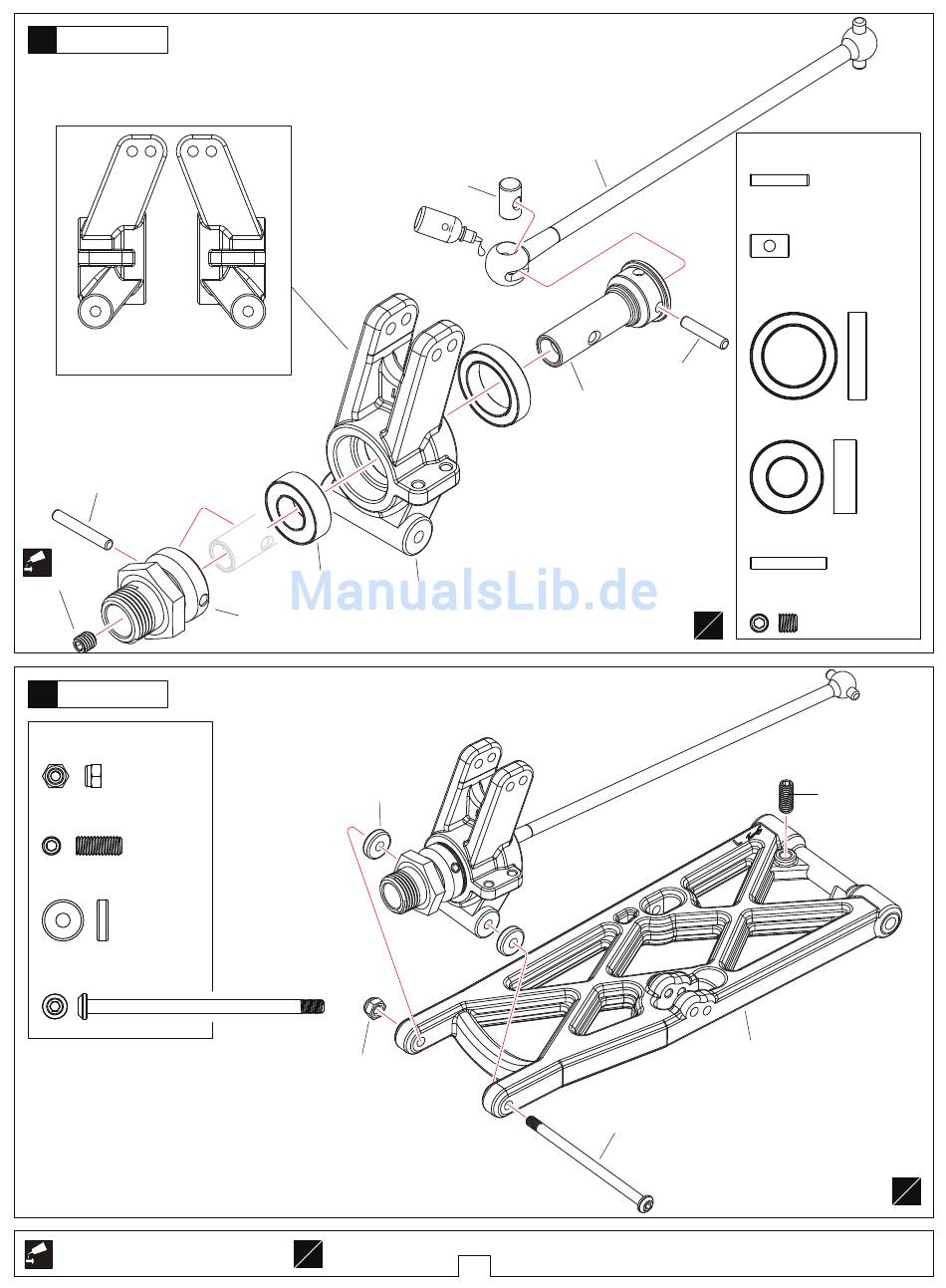 ManualsLib.de