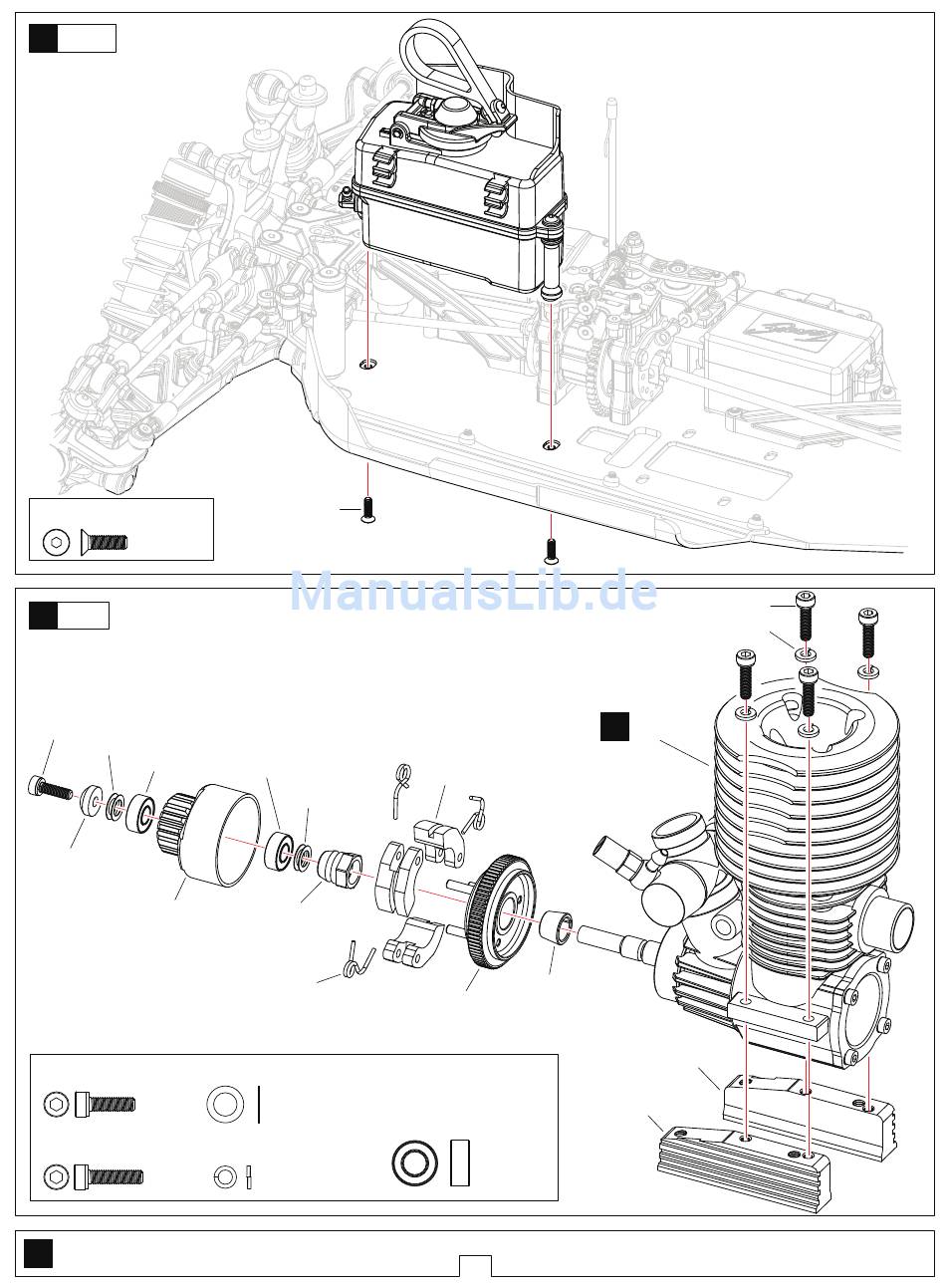 ManualsLib.de