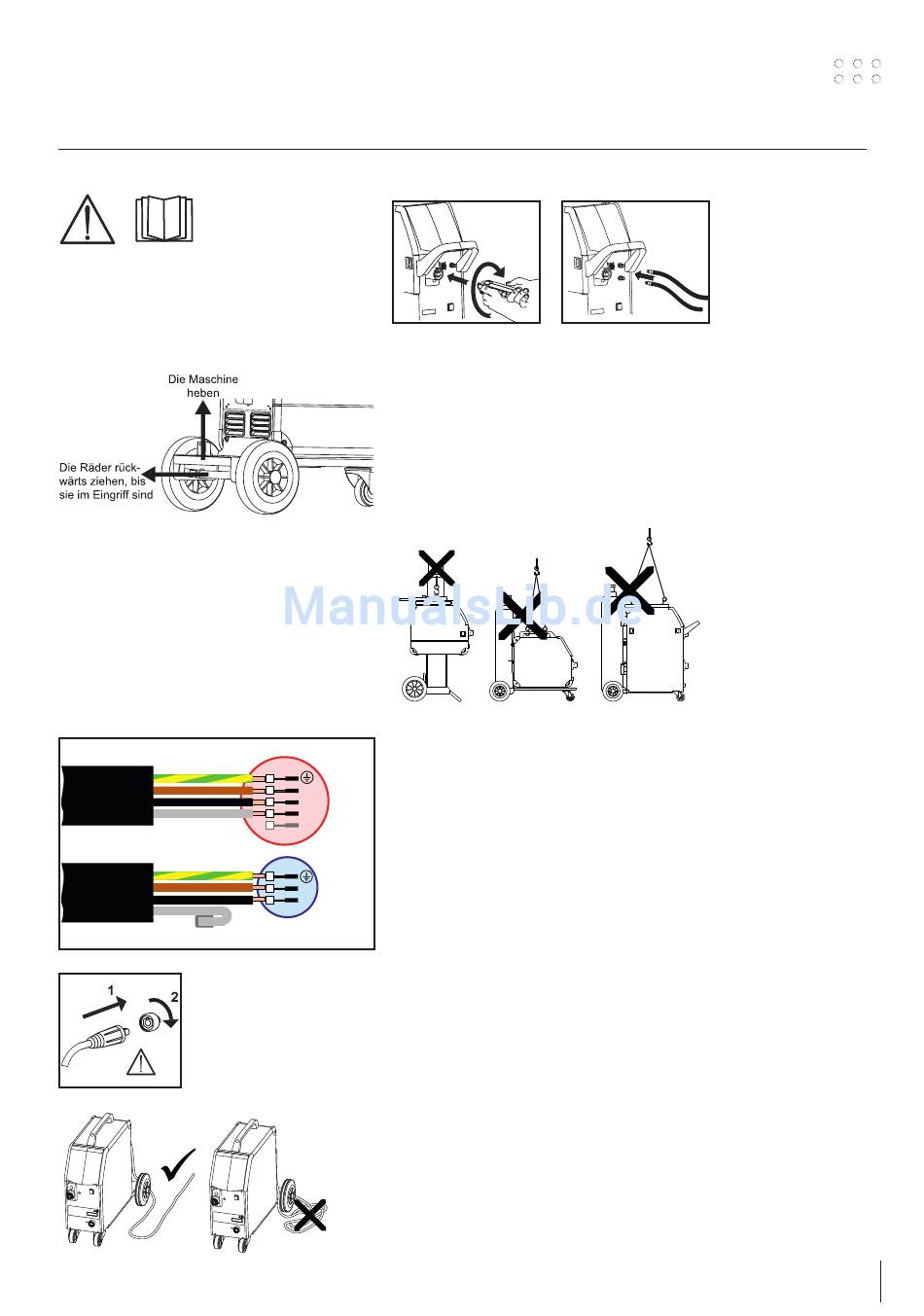 Die Maschine heben

Die Räder rückwärts ziehen, bis sie im Eingriff sind

ManualsLib.de

1

2