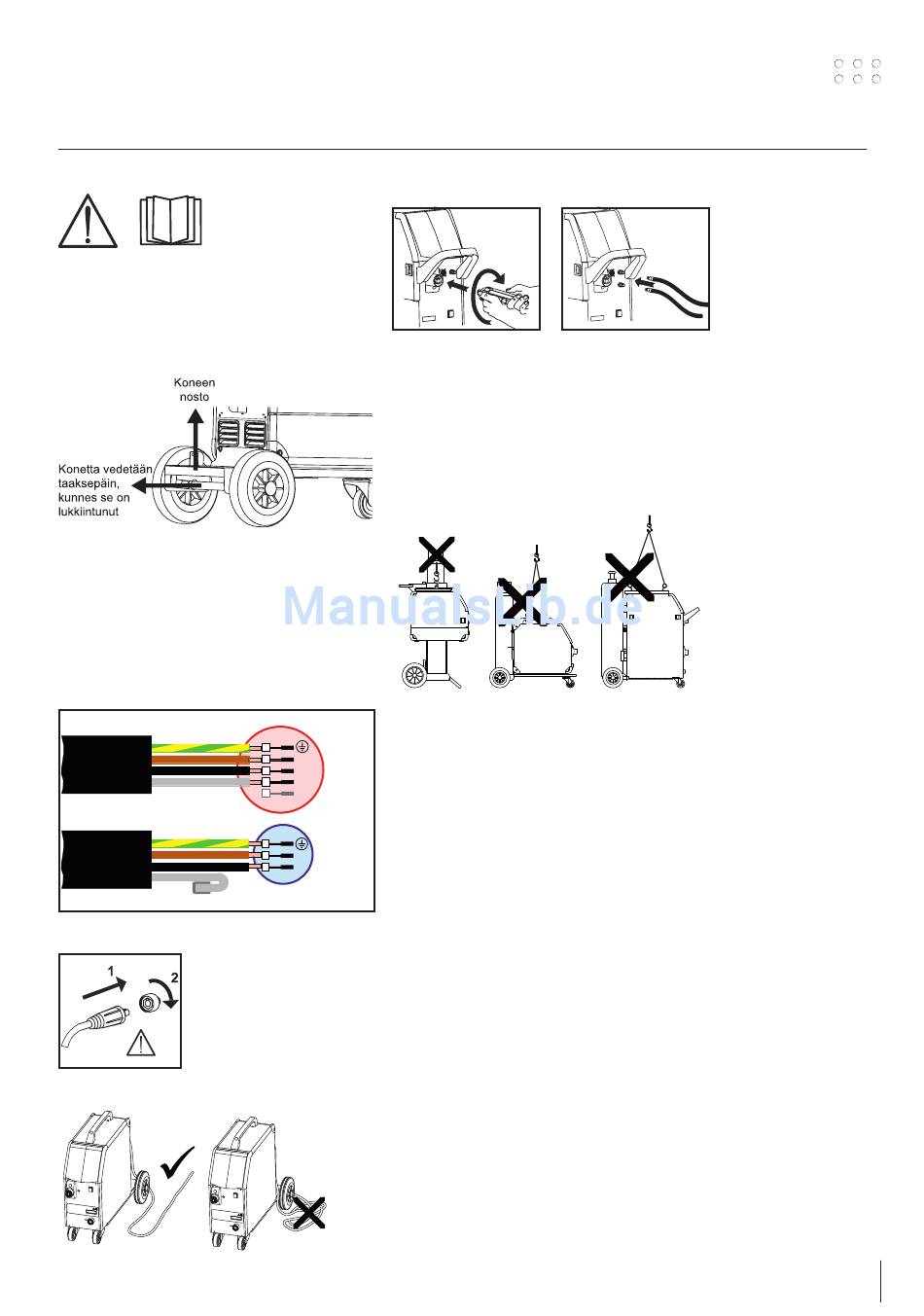 Koneen nosto

Konetta vedetään taaksepäin, kunnes se on lukkiintunut

Manualslib.de

1

2