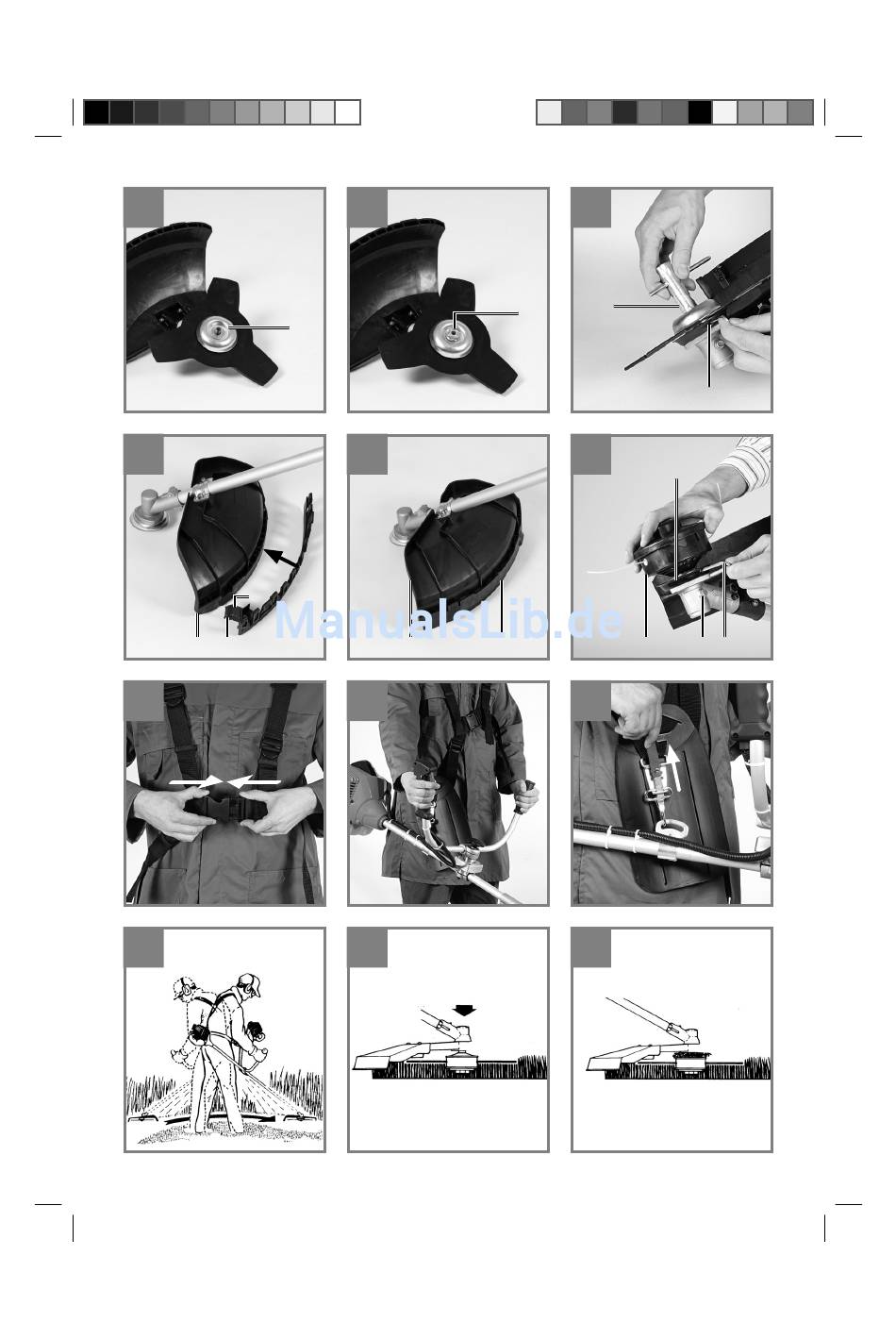 ManualsLib.de