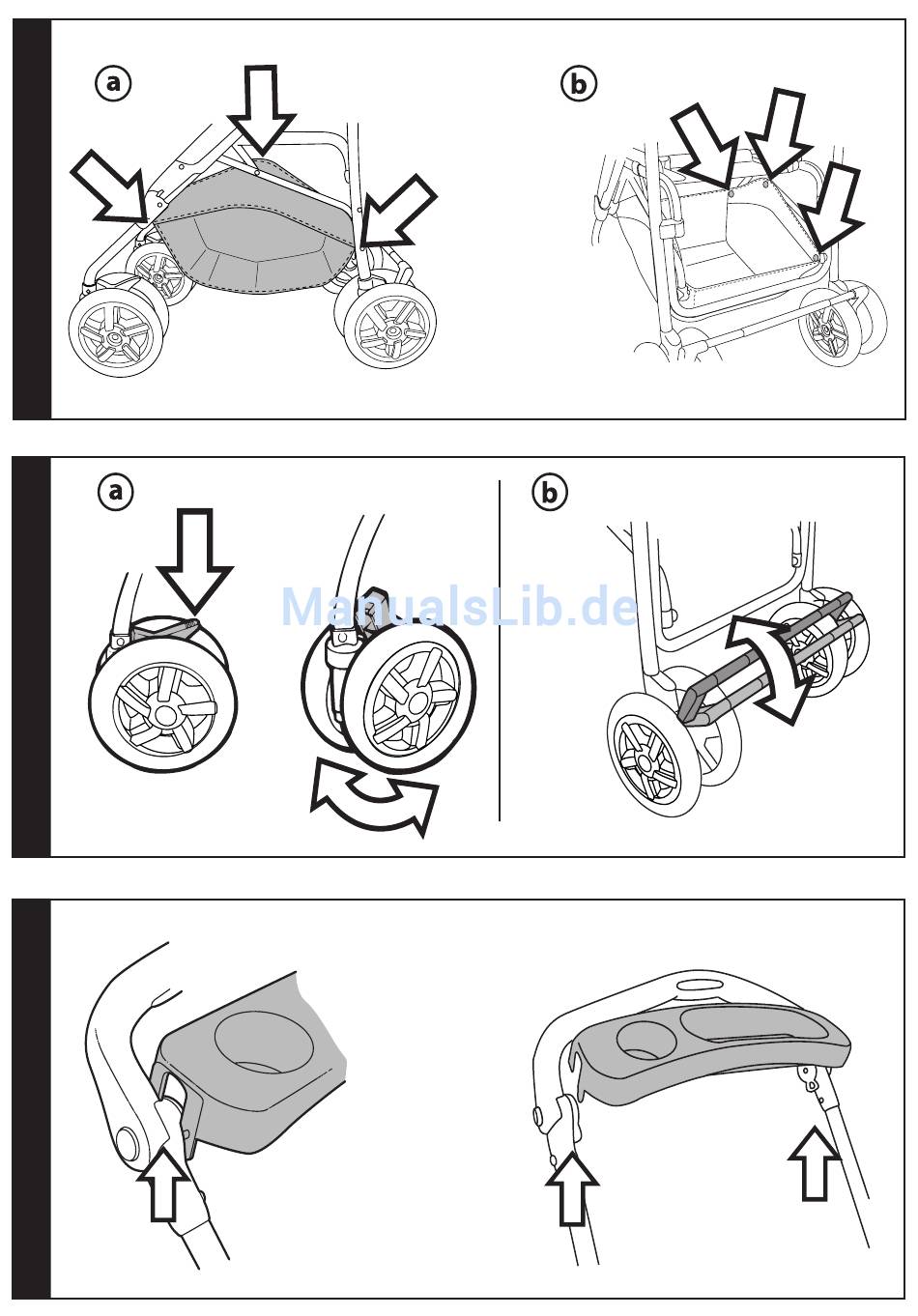 a

b

a

b

ManualsLib.de