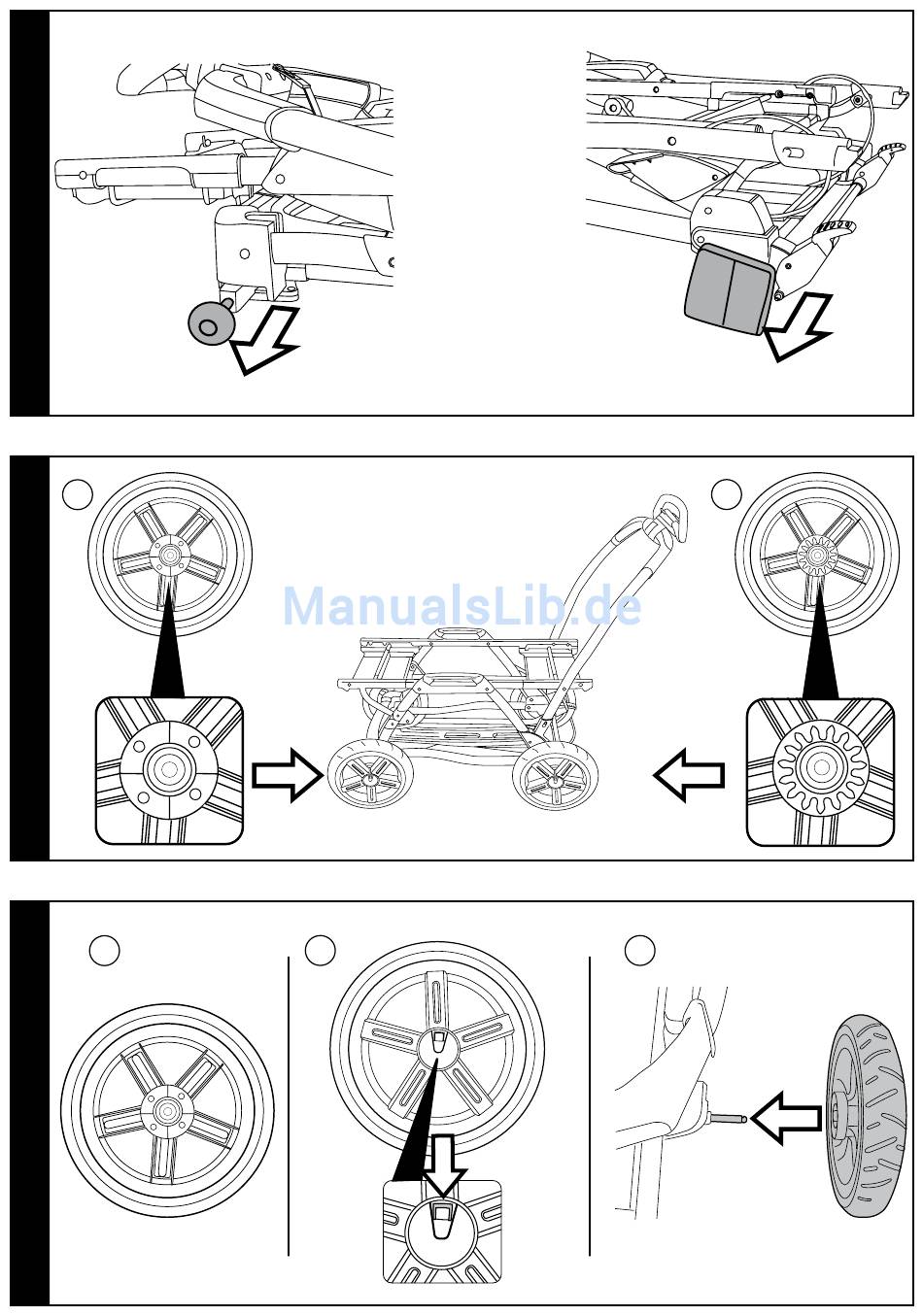 ManualsLib.de