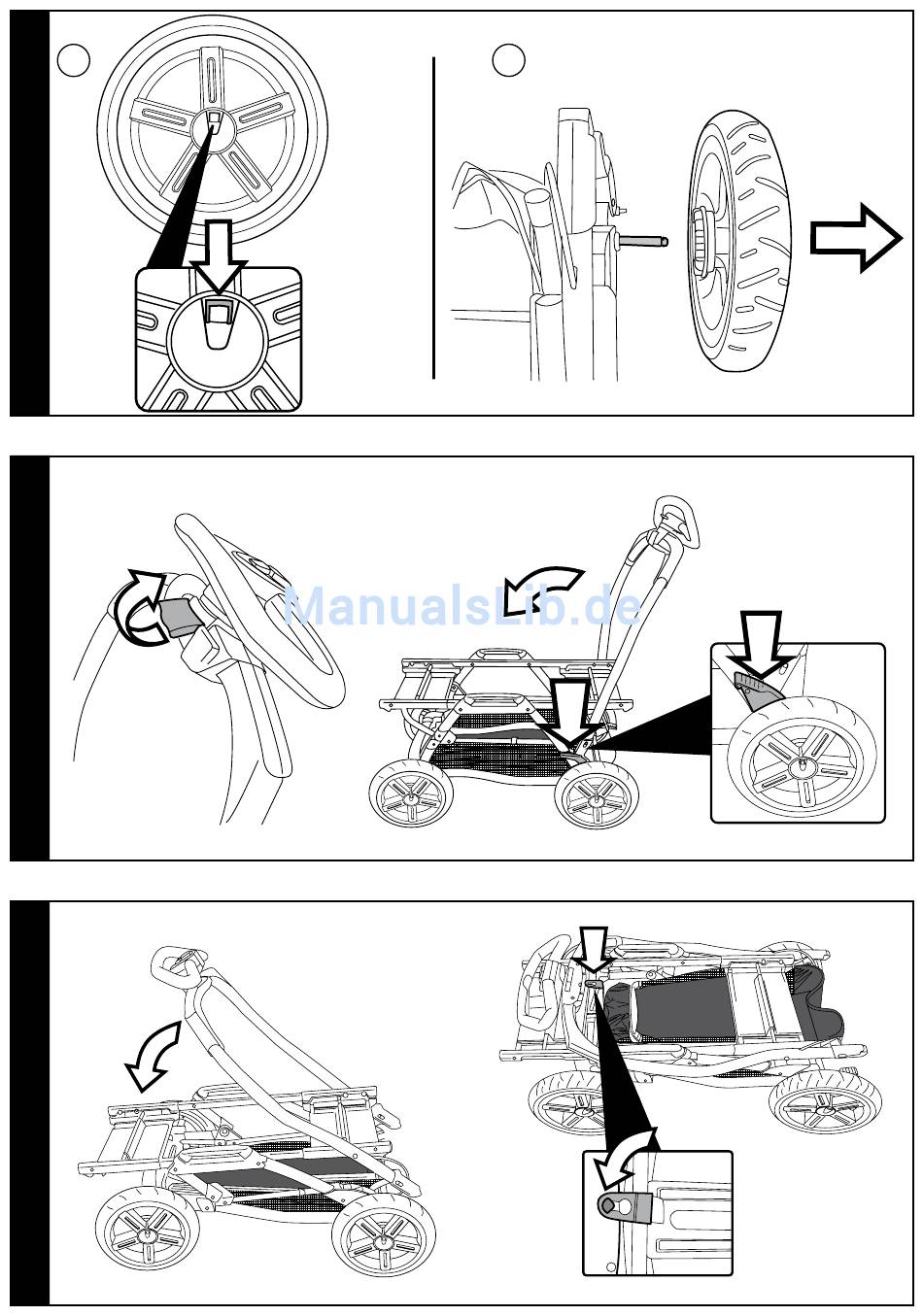 ManualsLib.de