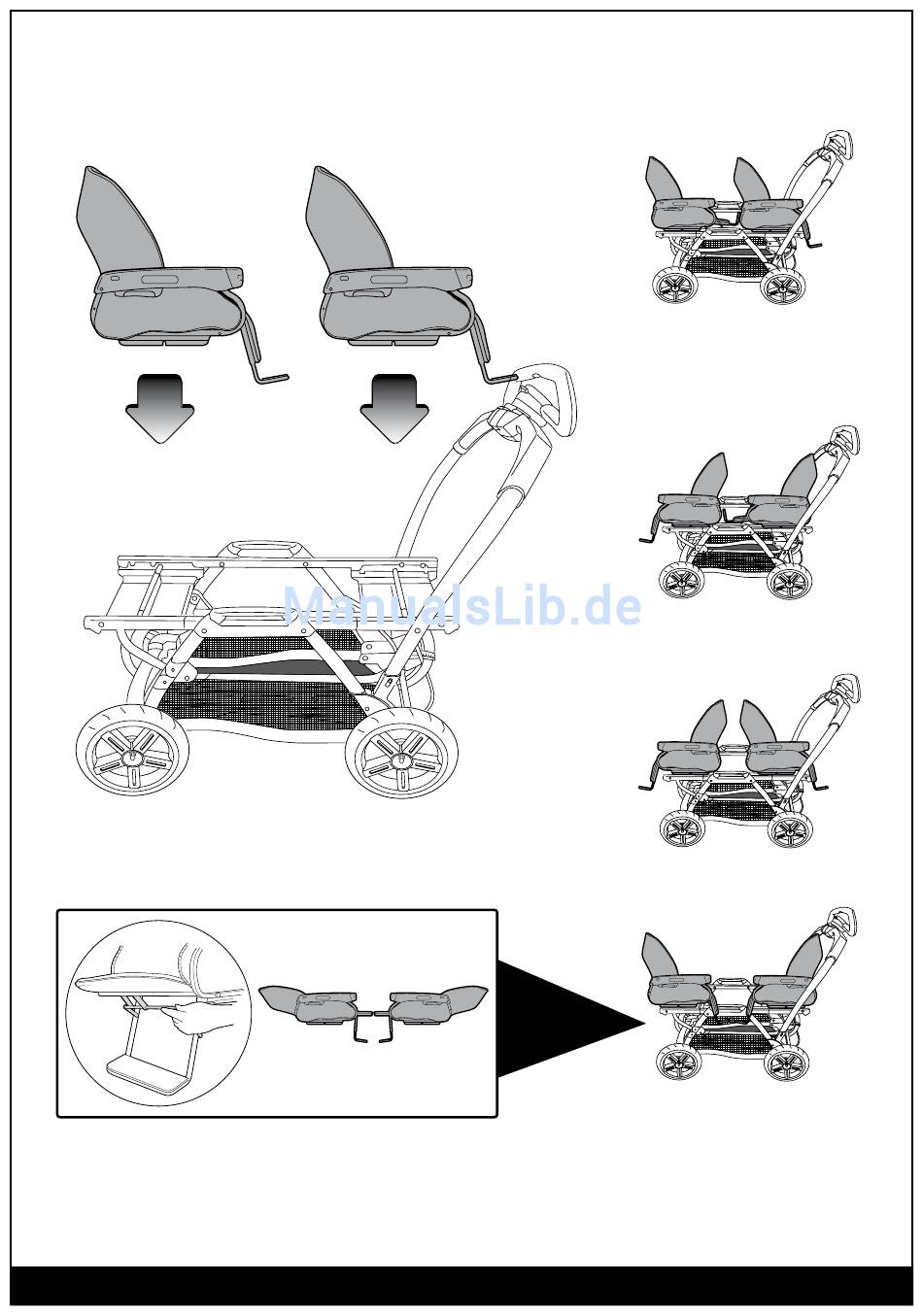 ManualsLib.de