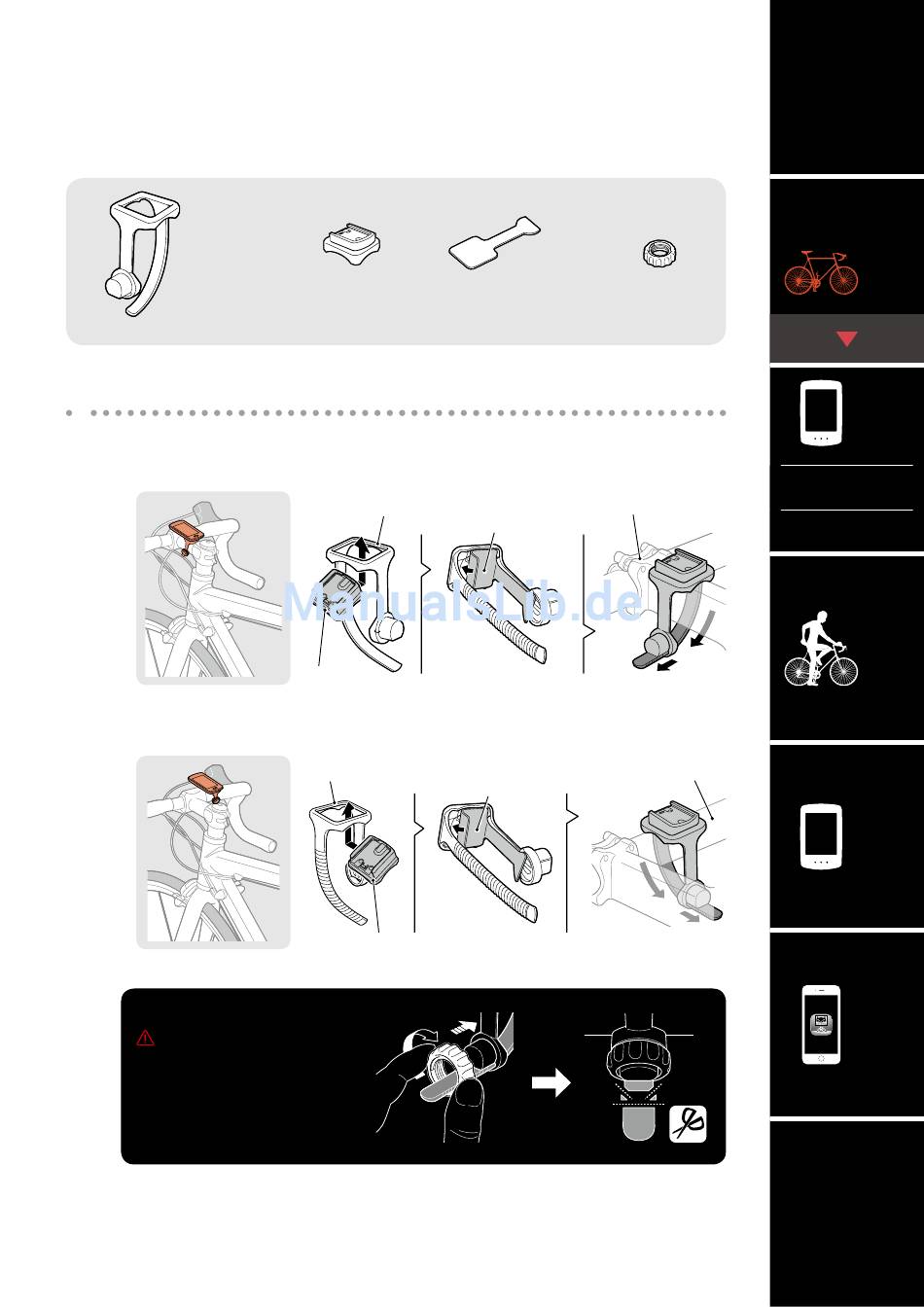 ManualsLib.de