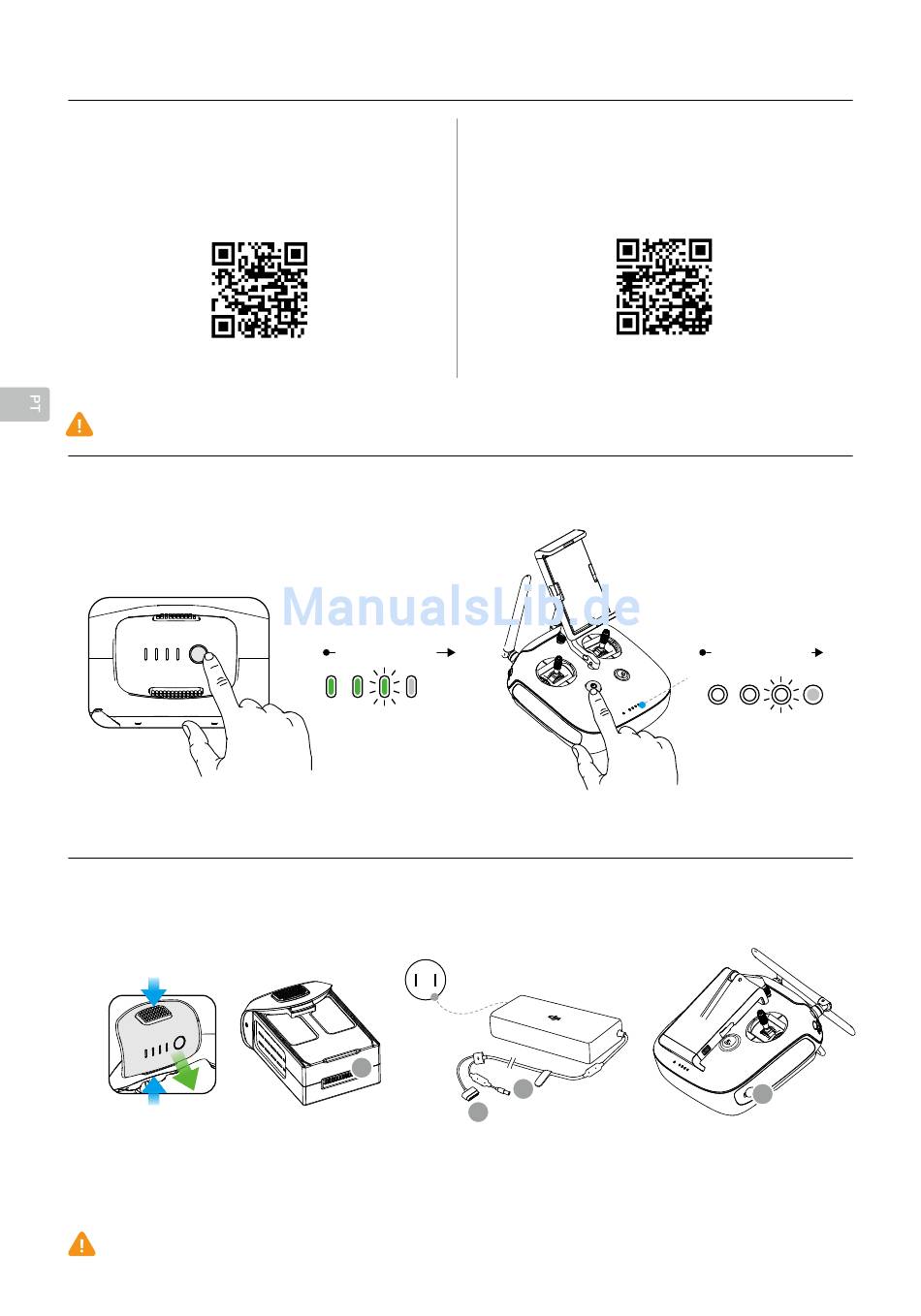 PT

ManualsLib.de