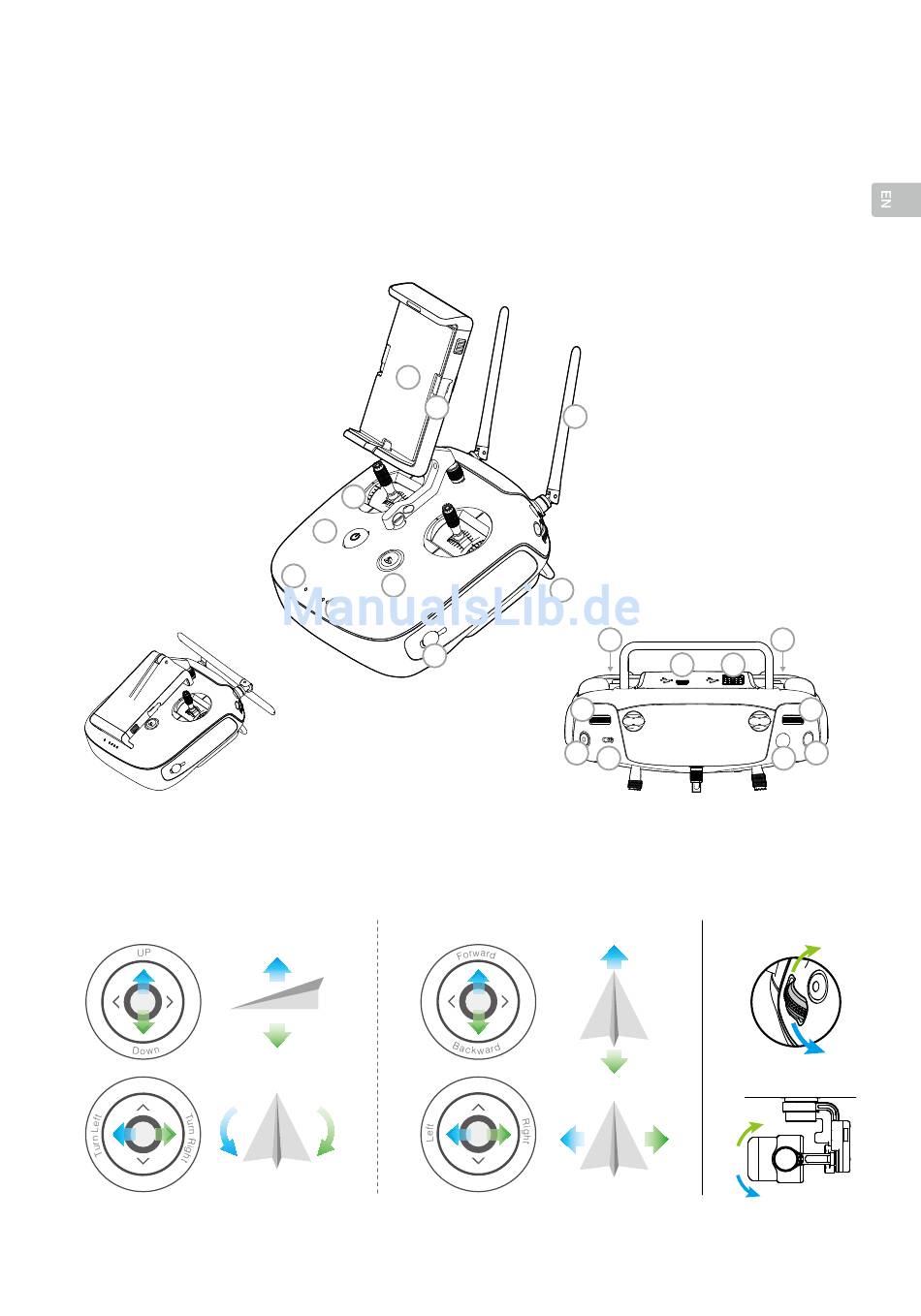 EN

ManualsLib.de

UP

Down

Turn Left

Turn Right

Forward

Backward

Left

Right