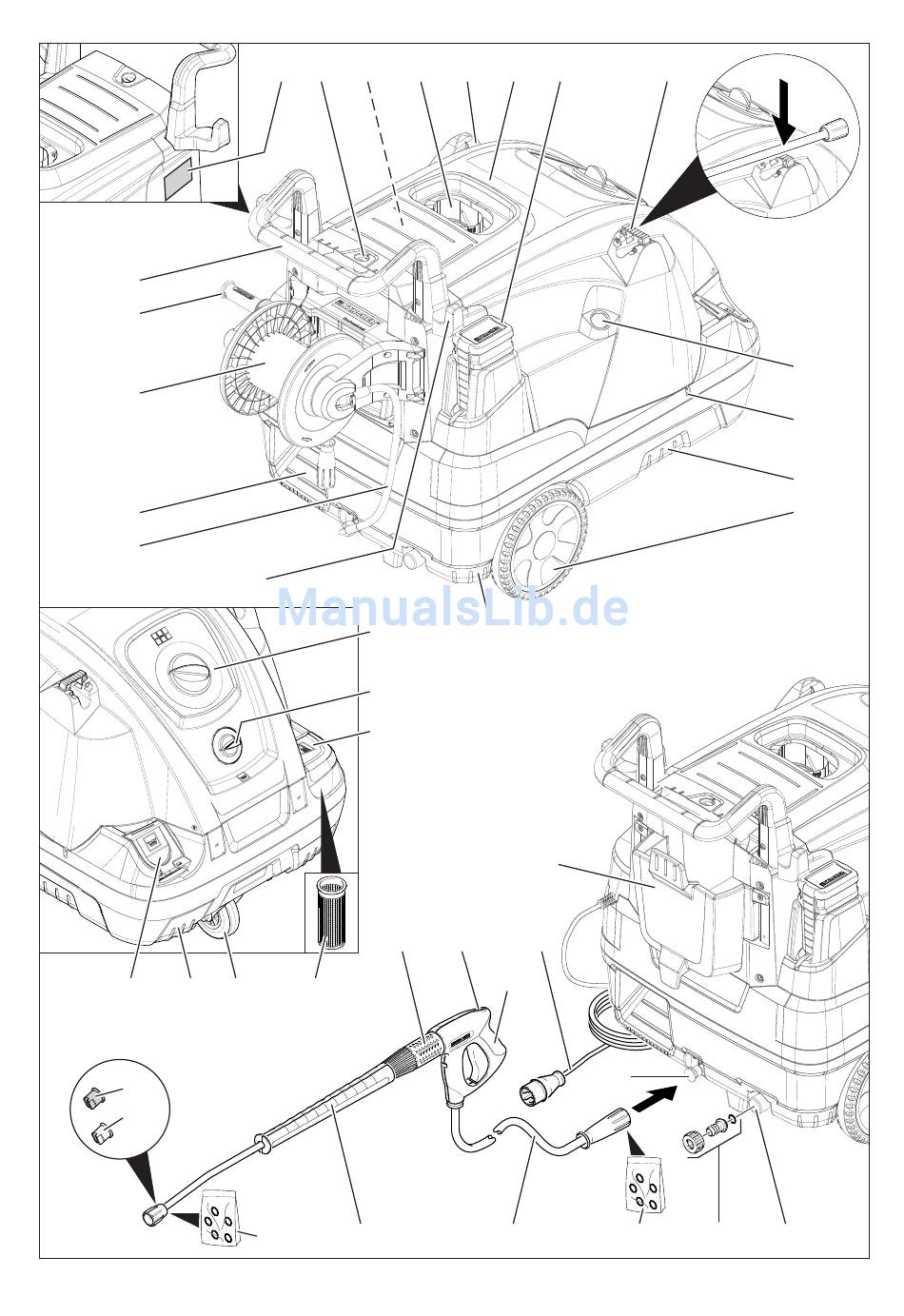 ManualsLib.de