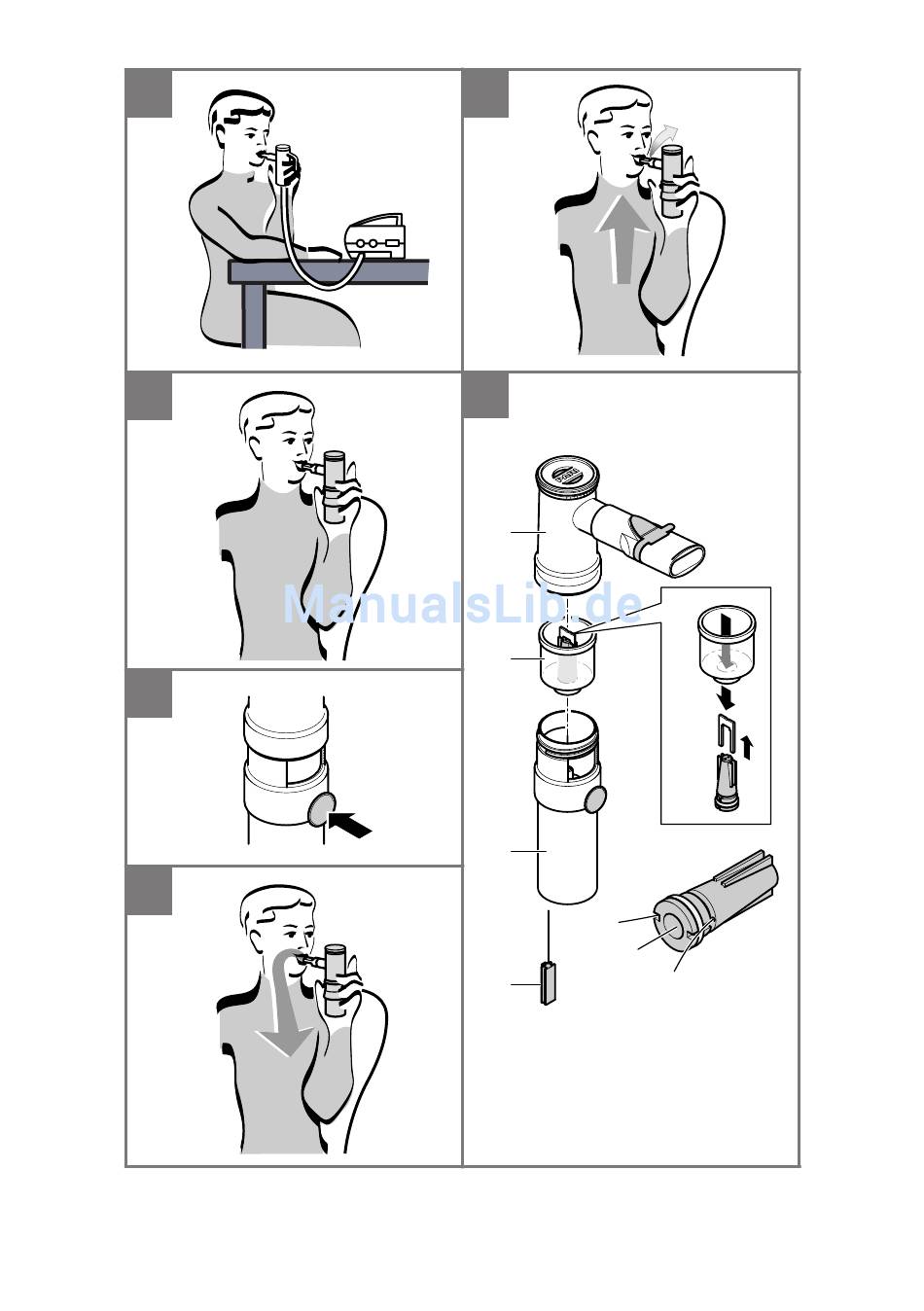 ManualsLib.de