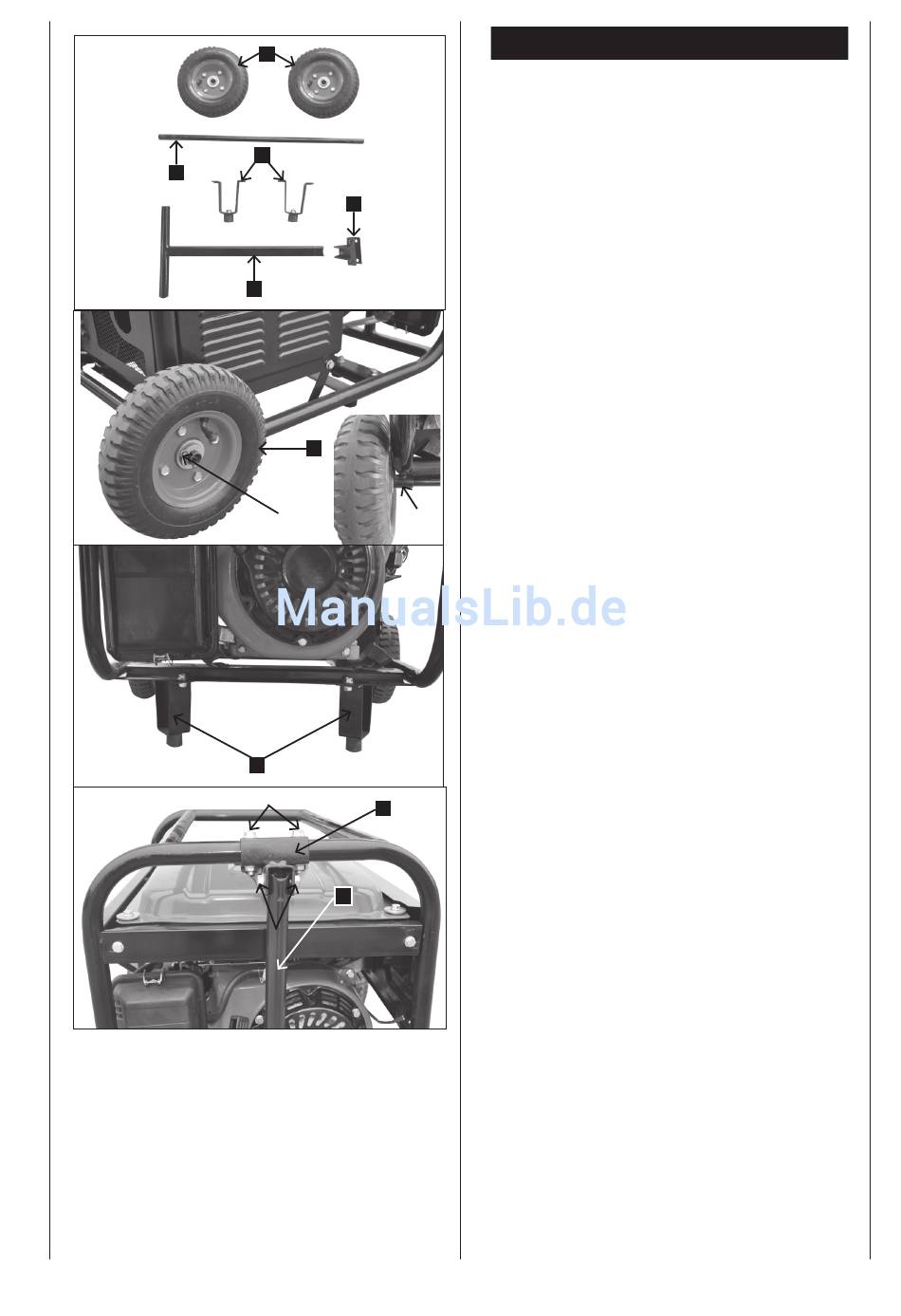 ManualsLib.de