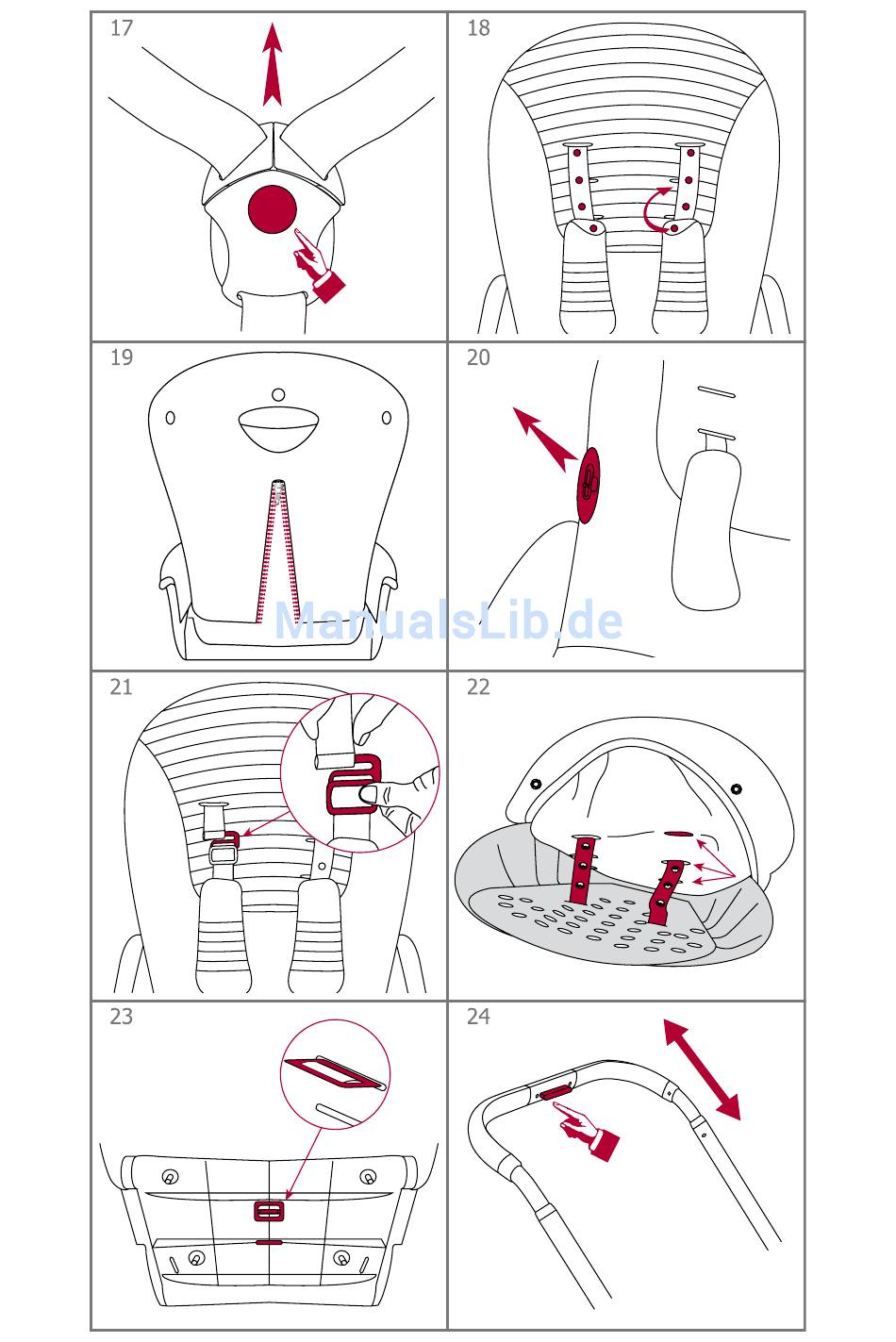 17

18

19

20

ManualsLib.de

21

22

23

24