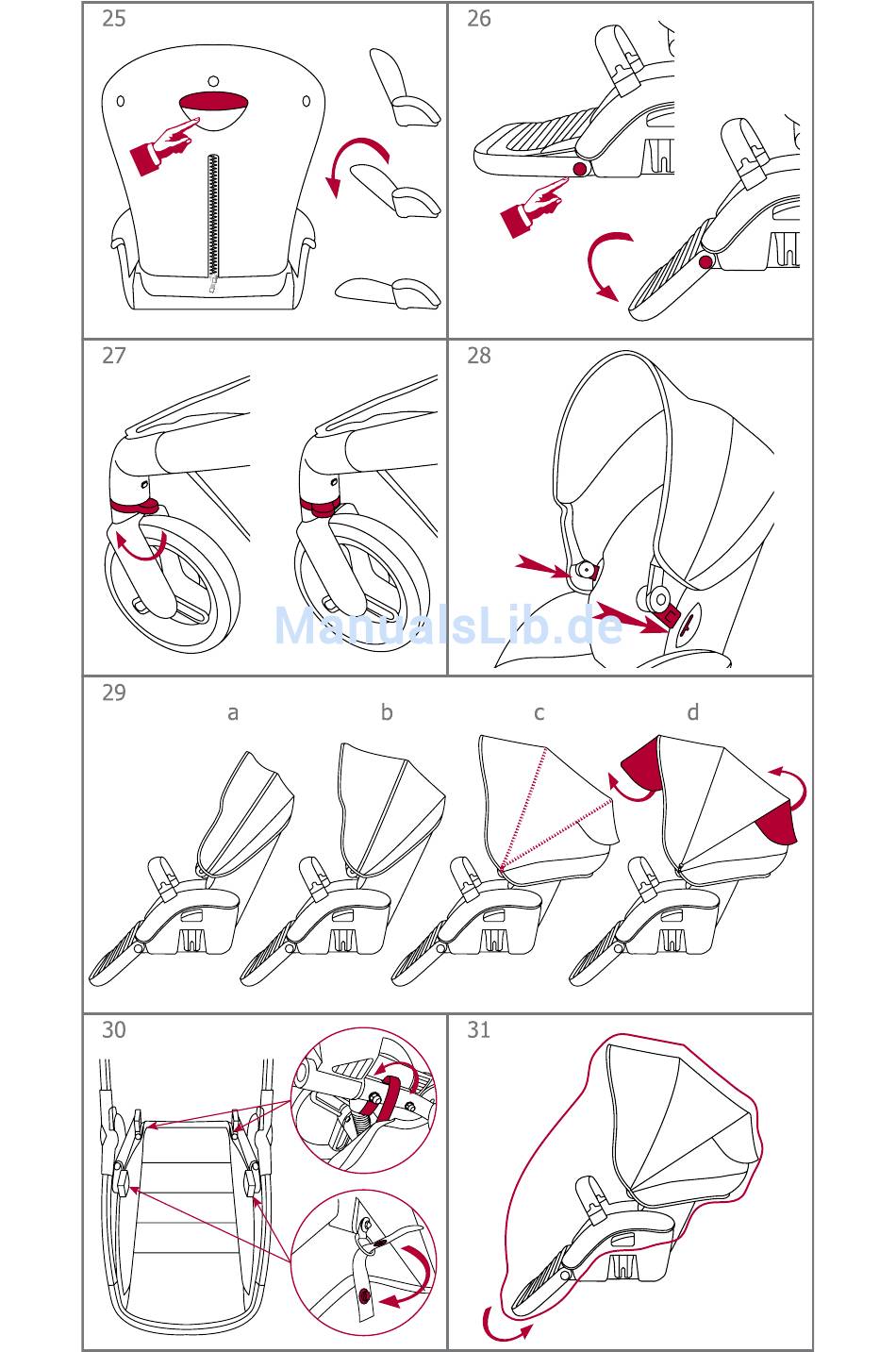 25

26

27

28

ManualsLib.de

29

a

b

c

d

30

31