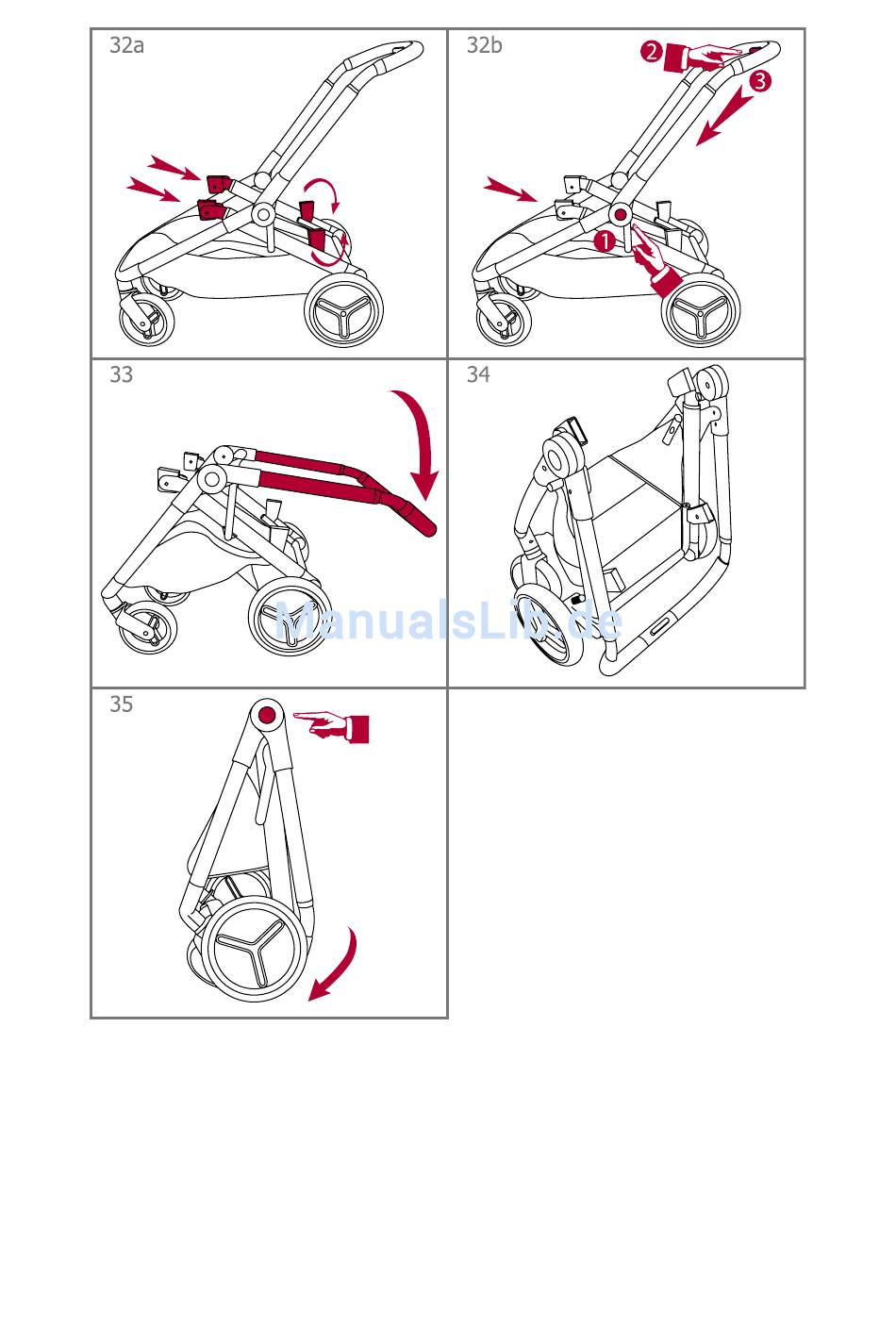 32a

32b

2

3

1

33

34

ManualsLib.de

35