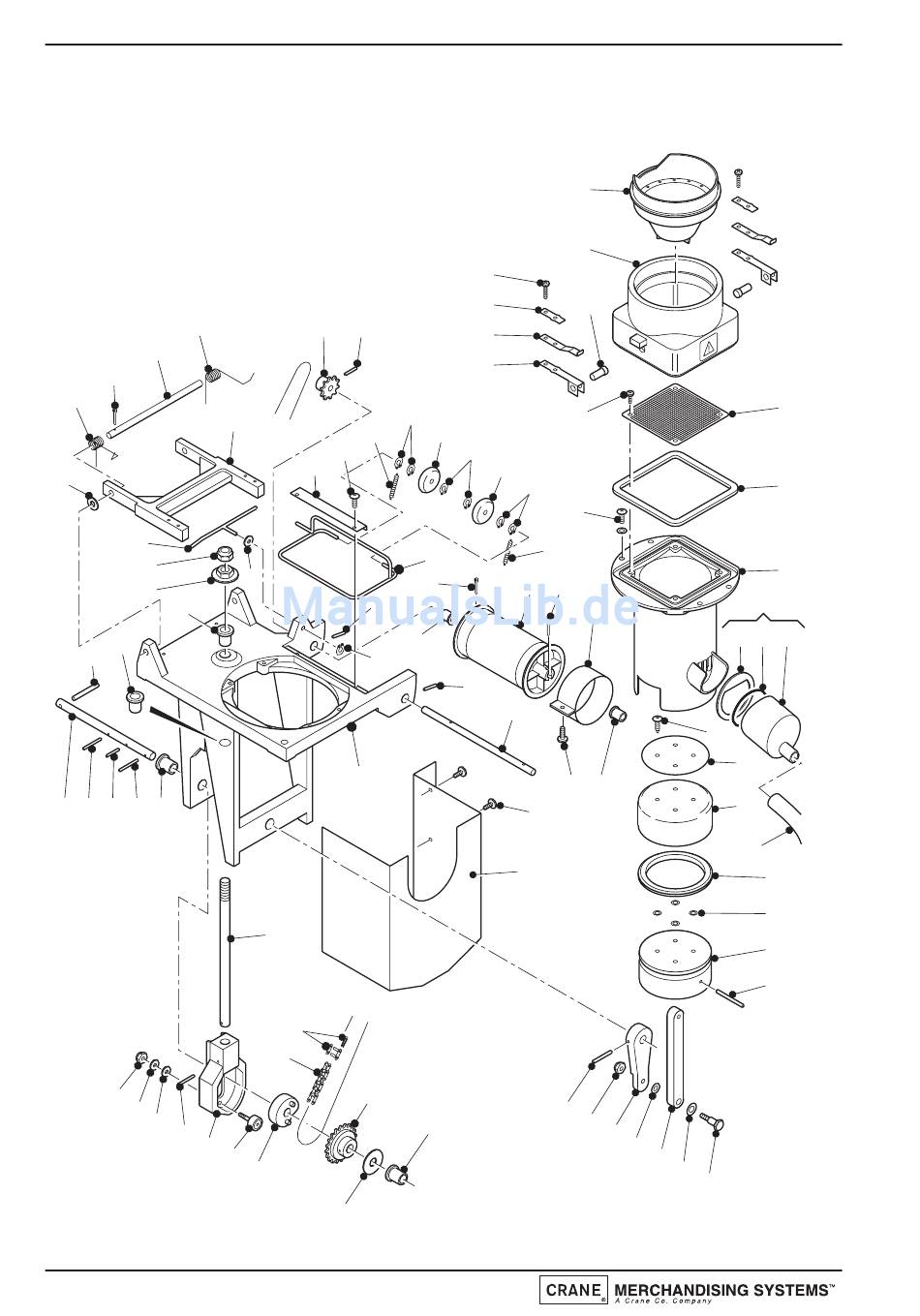 ManualsLib.de

CRANE MERCHANDISING SYSTEMS™
A Crane Co. Company