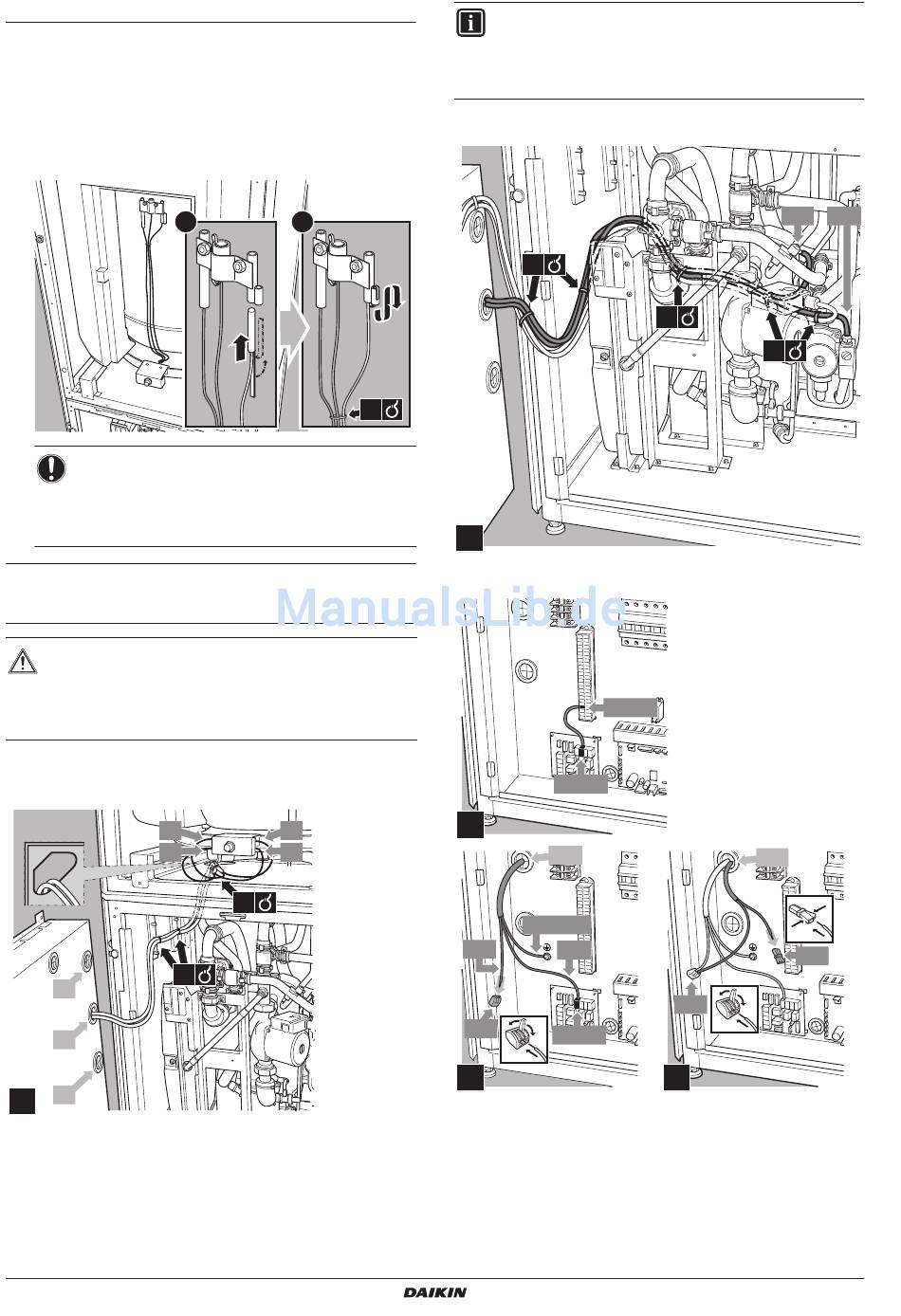 ManualsLib.de

DAIKIN