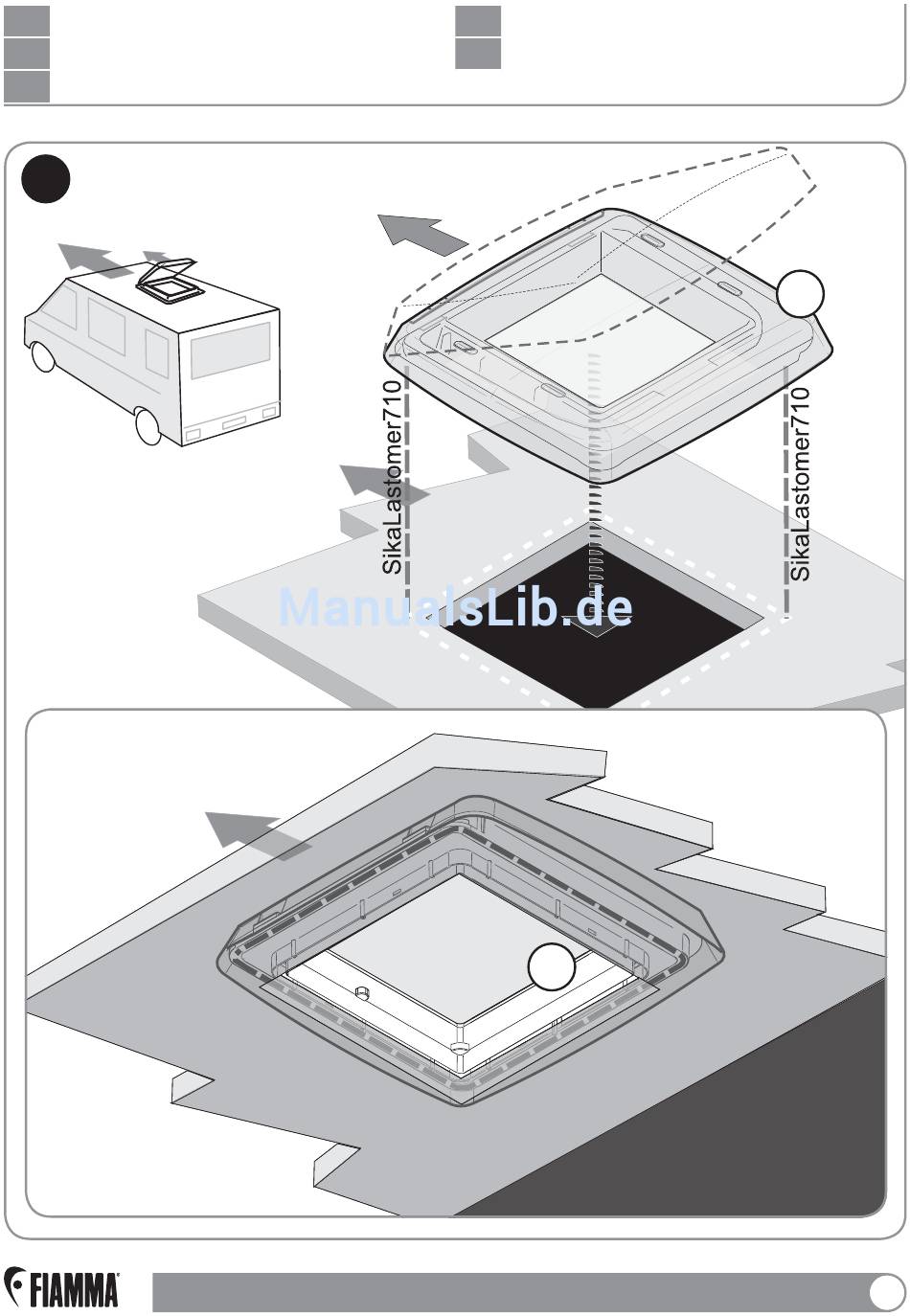 SikaLastomer710

SikaLastomer710

ManualsLib.de

FIAMMA