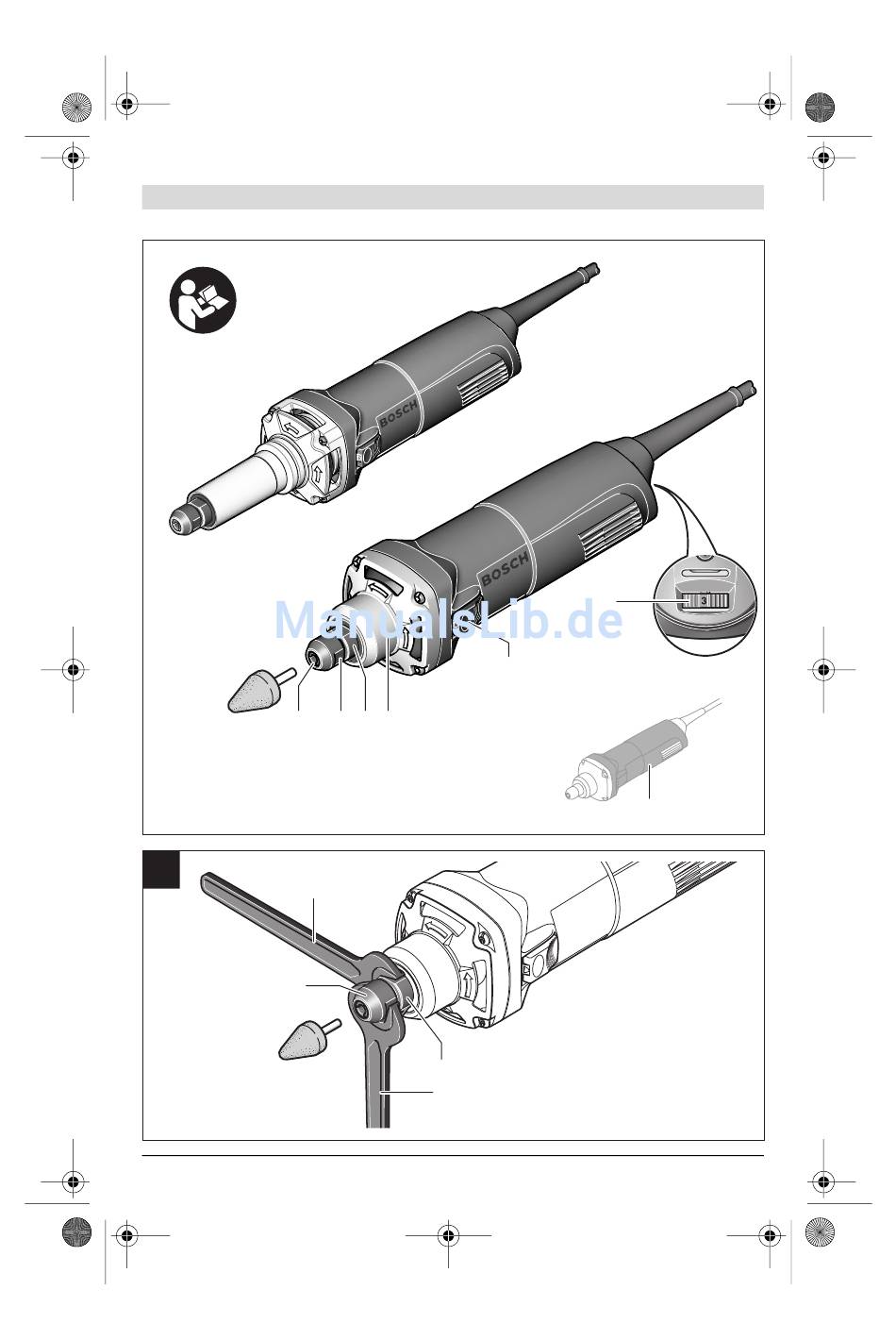 BOSCH

BOSCH

3

ManualsLib.de