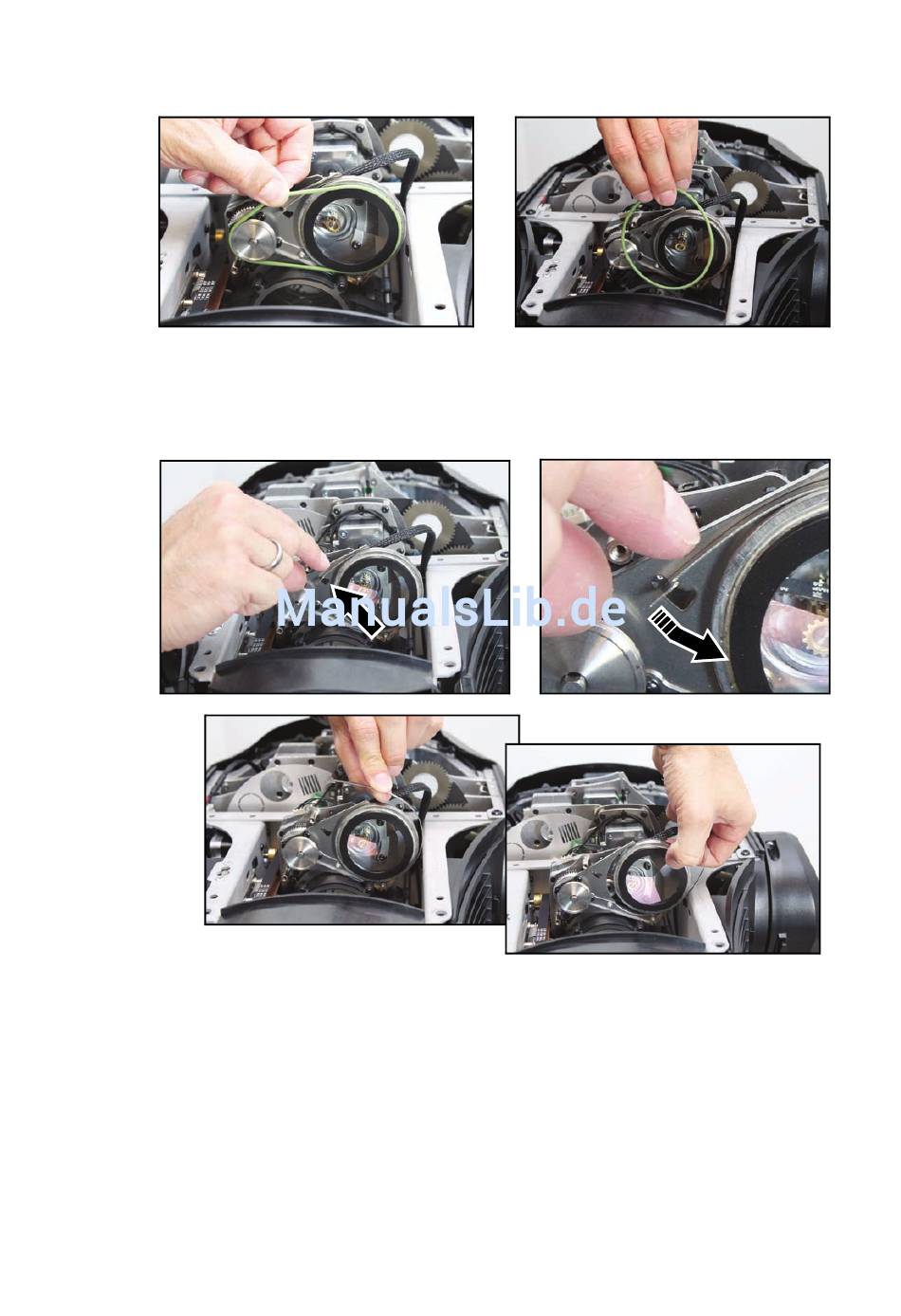 ManualsLib.de