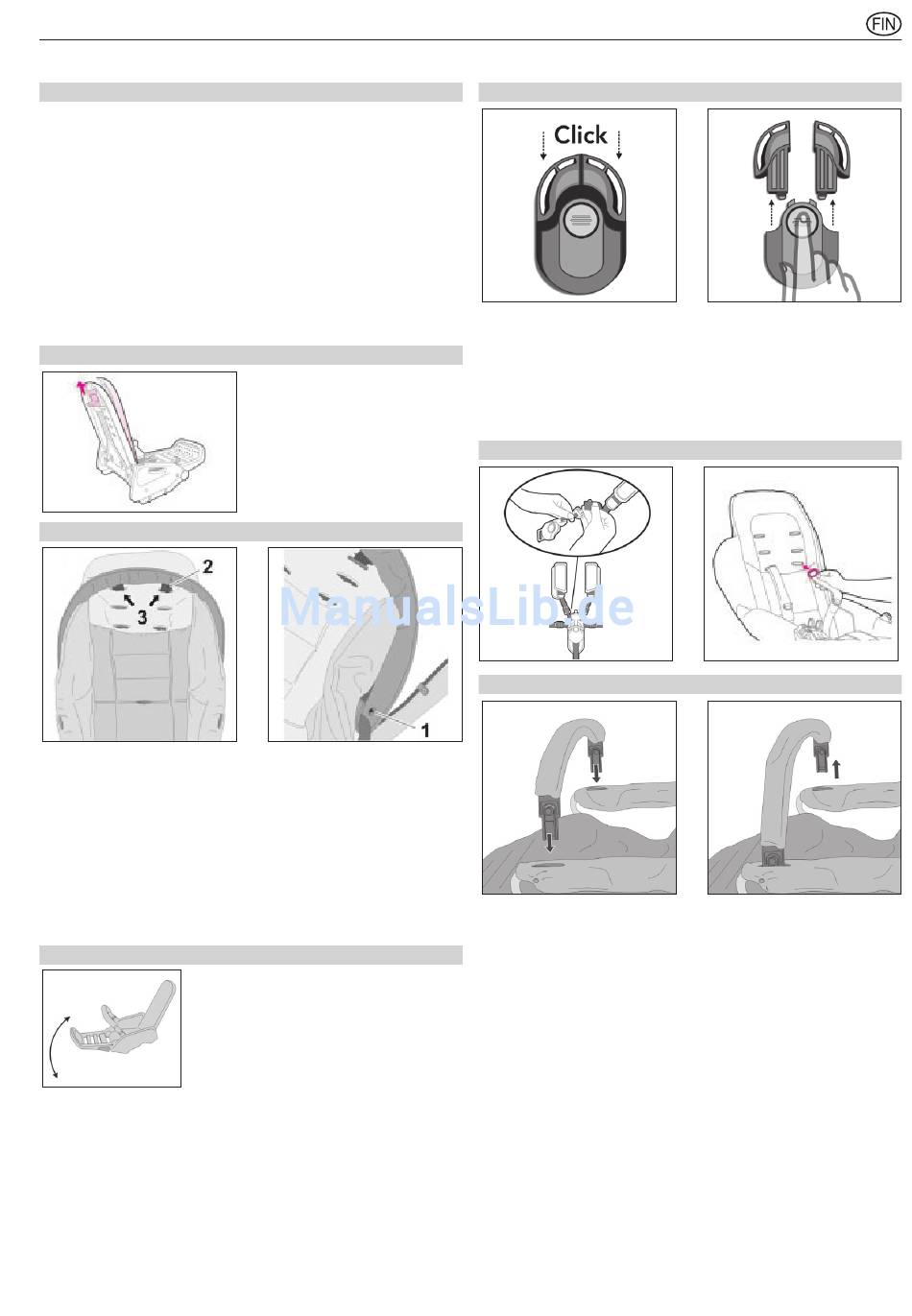 FIN

Click

2

3

1

ManualsLib.de