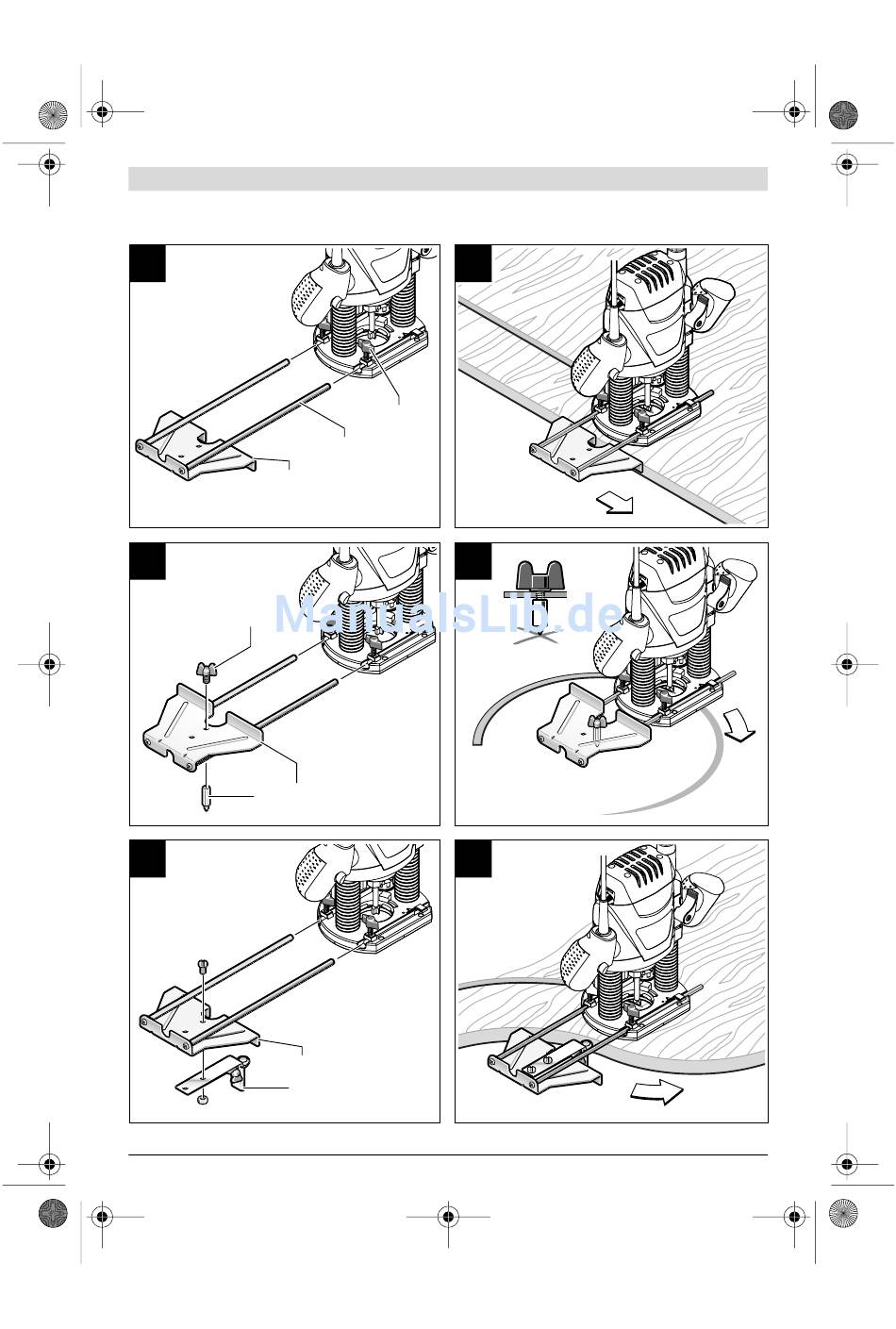 ManualsLib.de