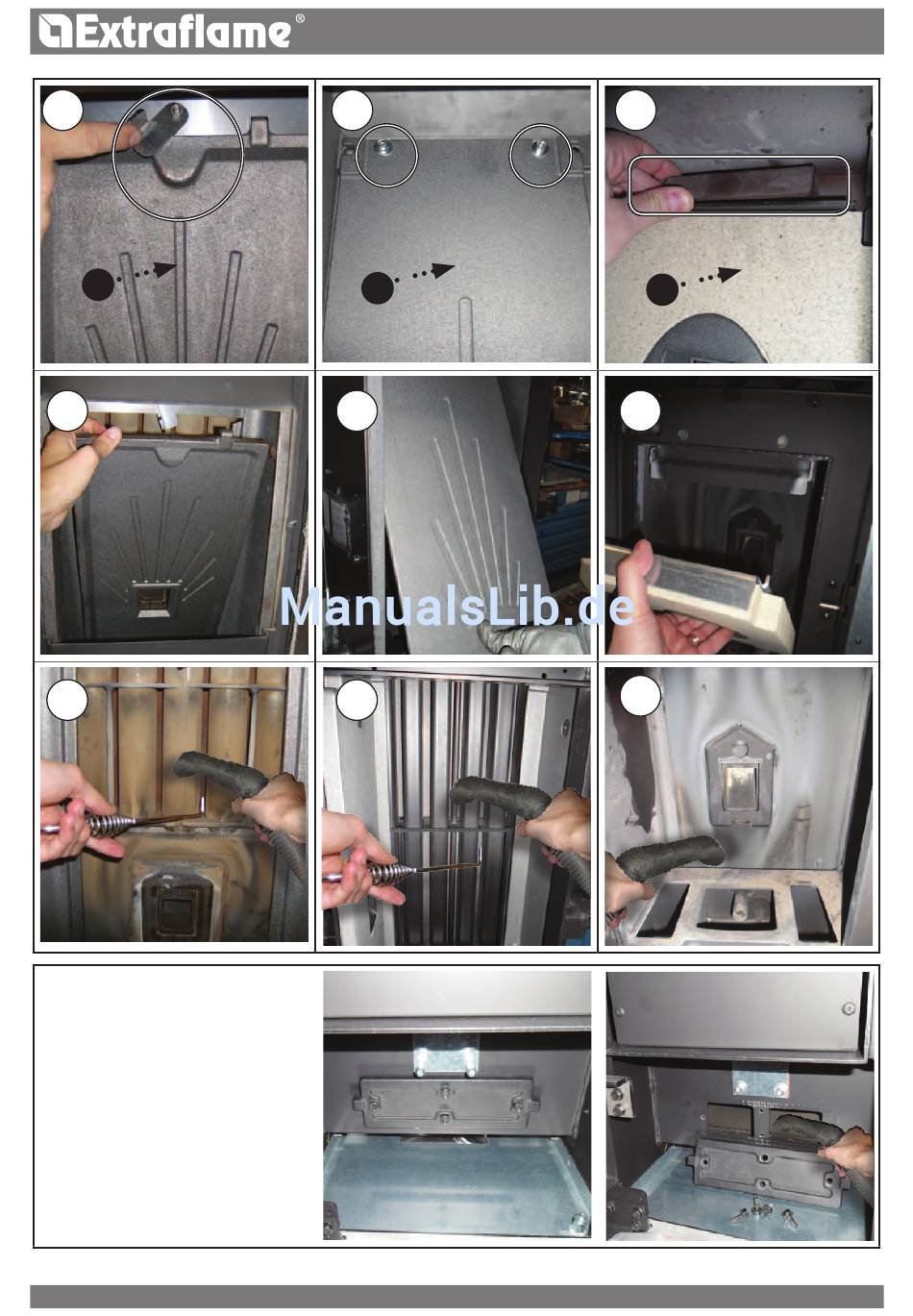 Extraflame®

ManualsLib.de