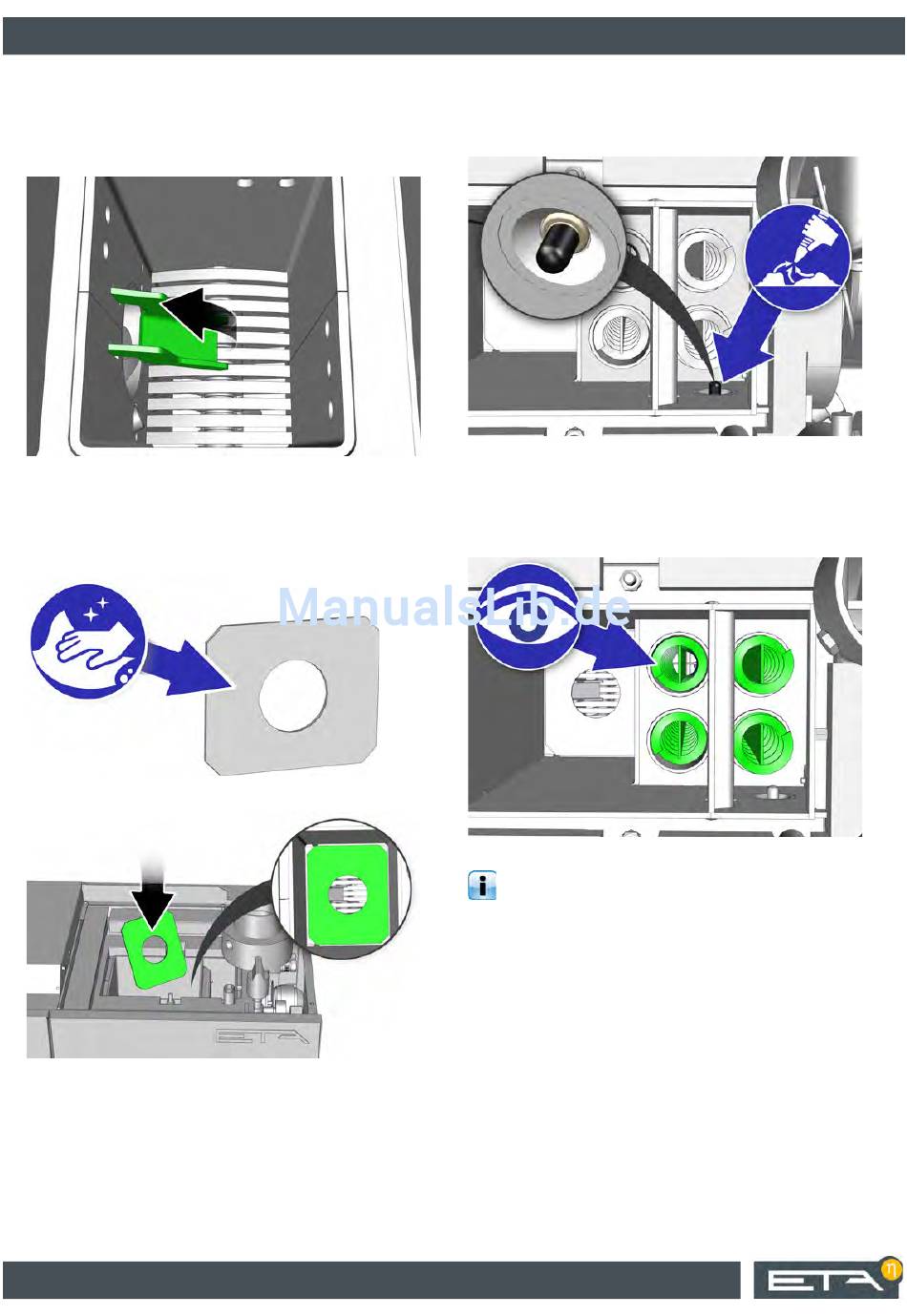 ManualsLib.de

ETA

ETA