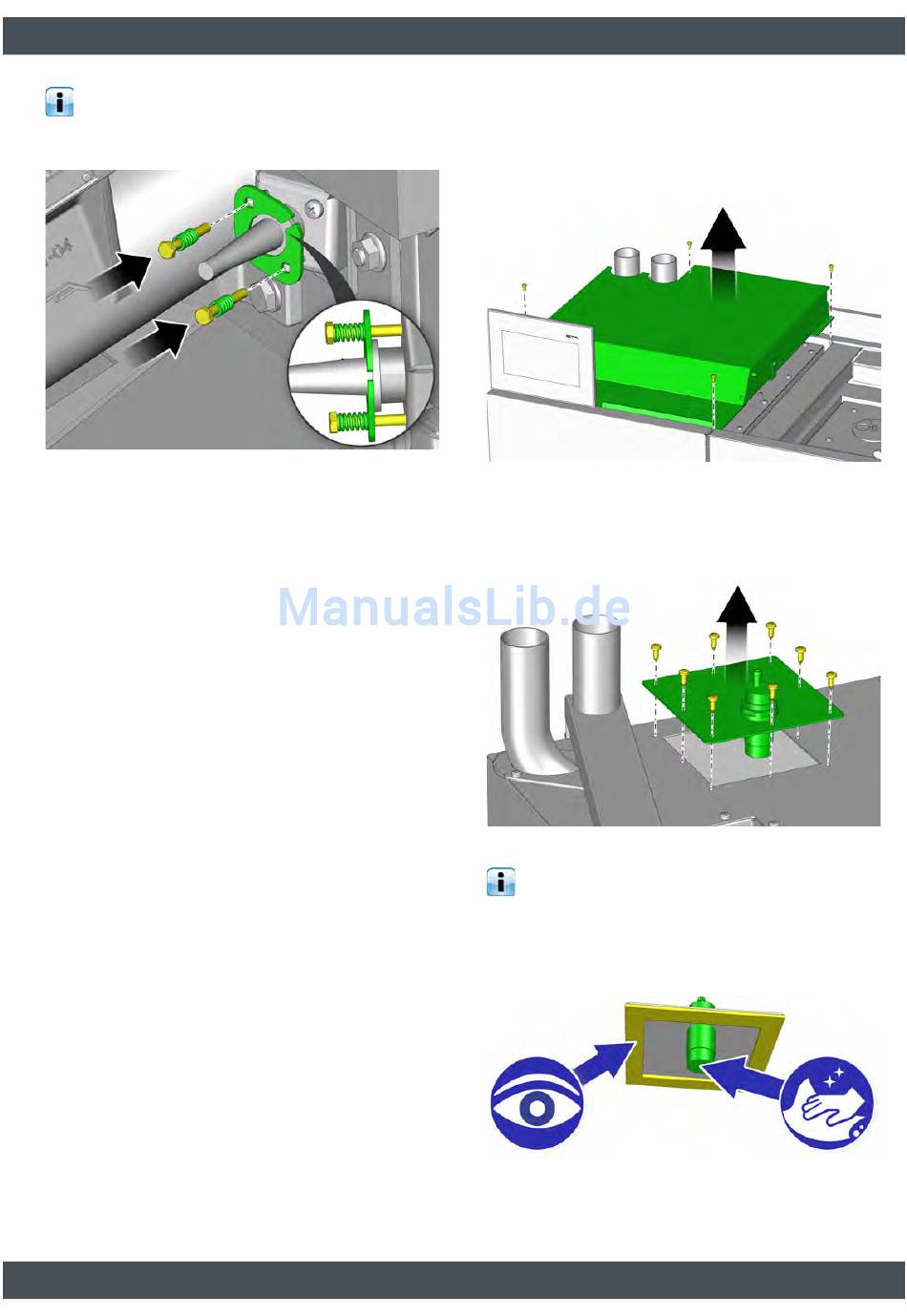 ManualsLib.de