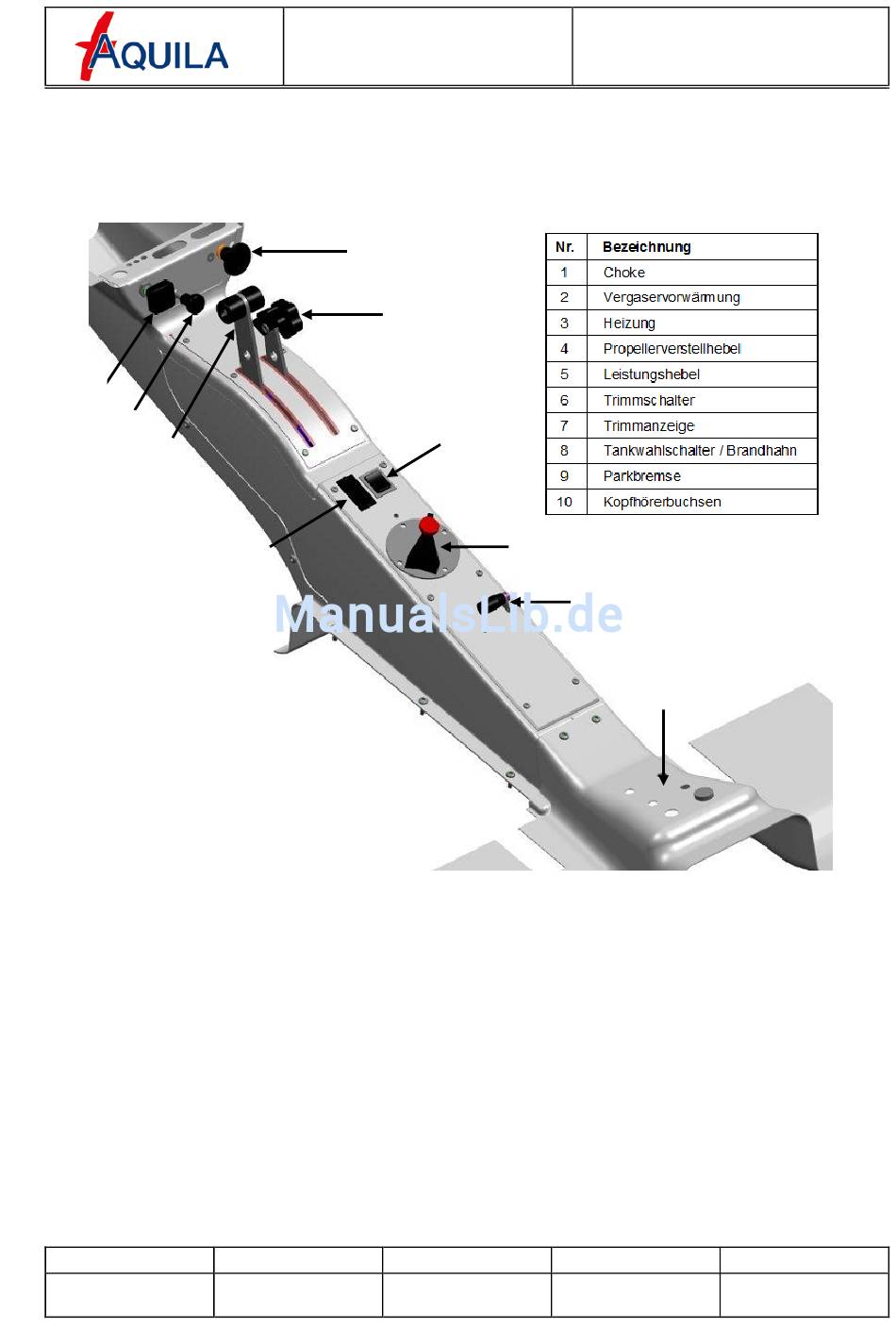 AQUILA

| Nr. | Bezeichnung |
|---|---|
| 1 | Choke |
| 2 | Vergaservorwärmung |
| 3 | Heizung |
| 4 | Propellerverstellhebel |
| 5 | Leistungshebel |
| 6 | Trimmschalter |
| 7 | Trimmanzeige |
| 8 | Tankwahlschalter / Brandhahn |
| 9 | Parkbremse |
| 10 | Kopfhörerbuchsen |

ManualsLib.de