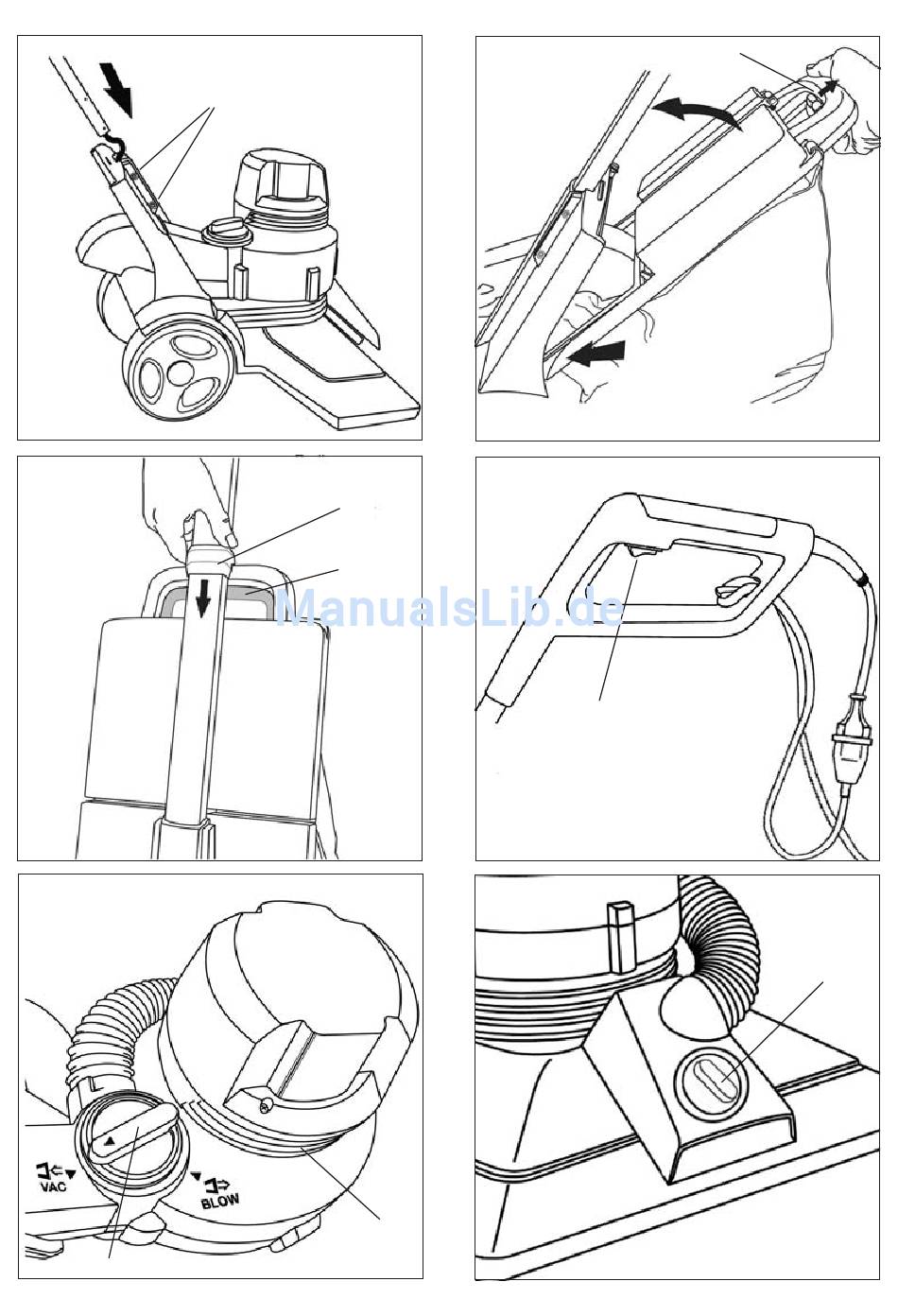 ManualsLib.de

VAC

BLOW