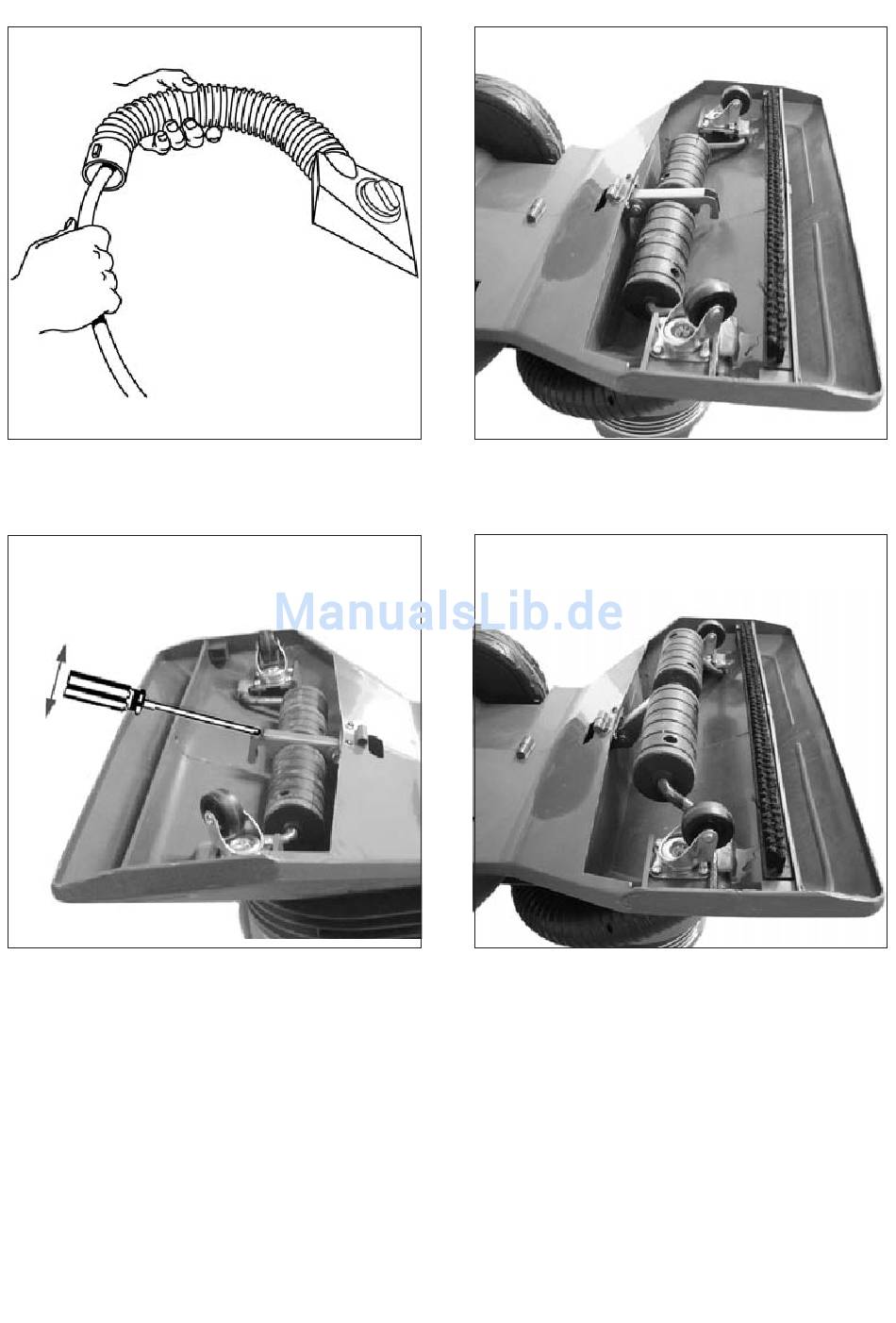 ManualsLib.de