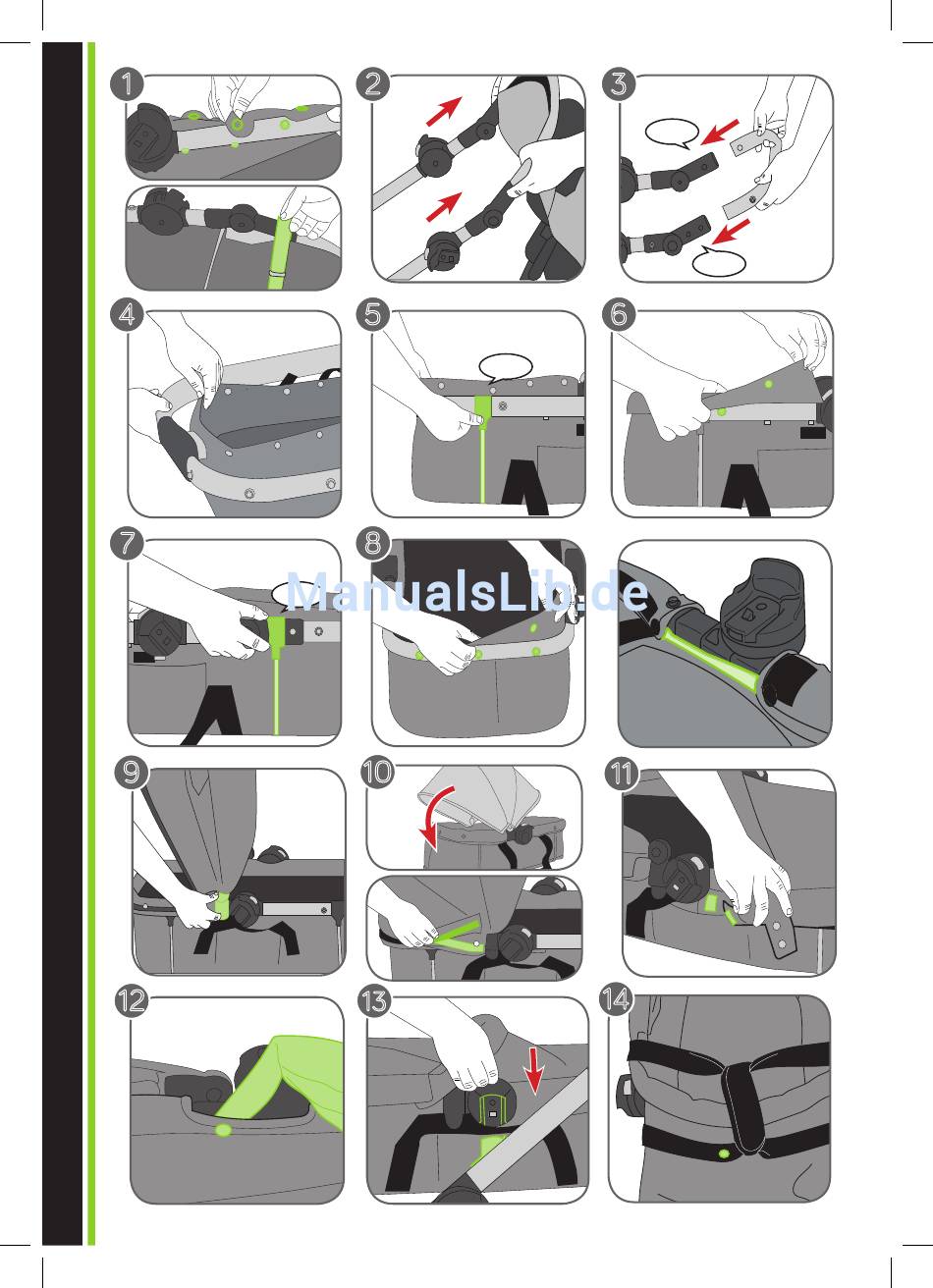 1

2

3

4

5

6

7

8

ManualsLib.de

9

10

11

12

13

14