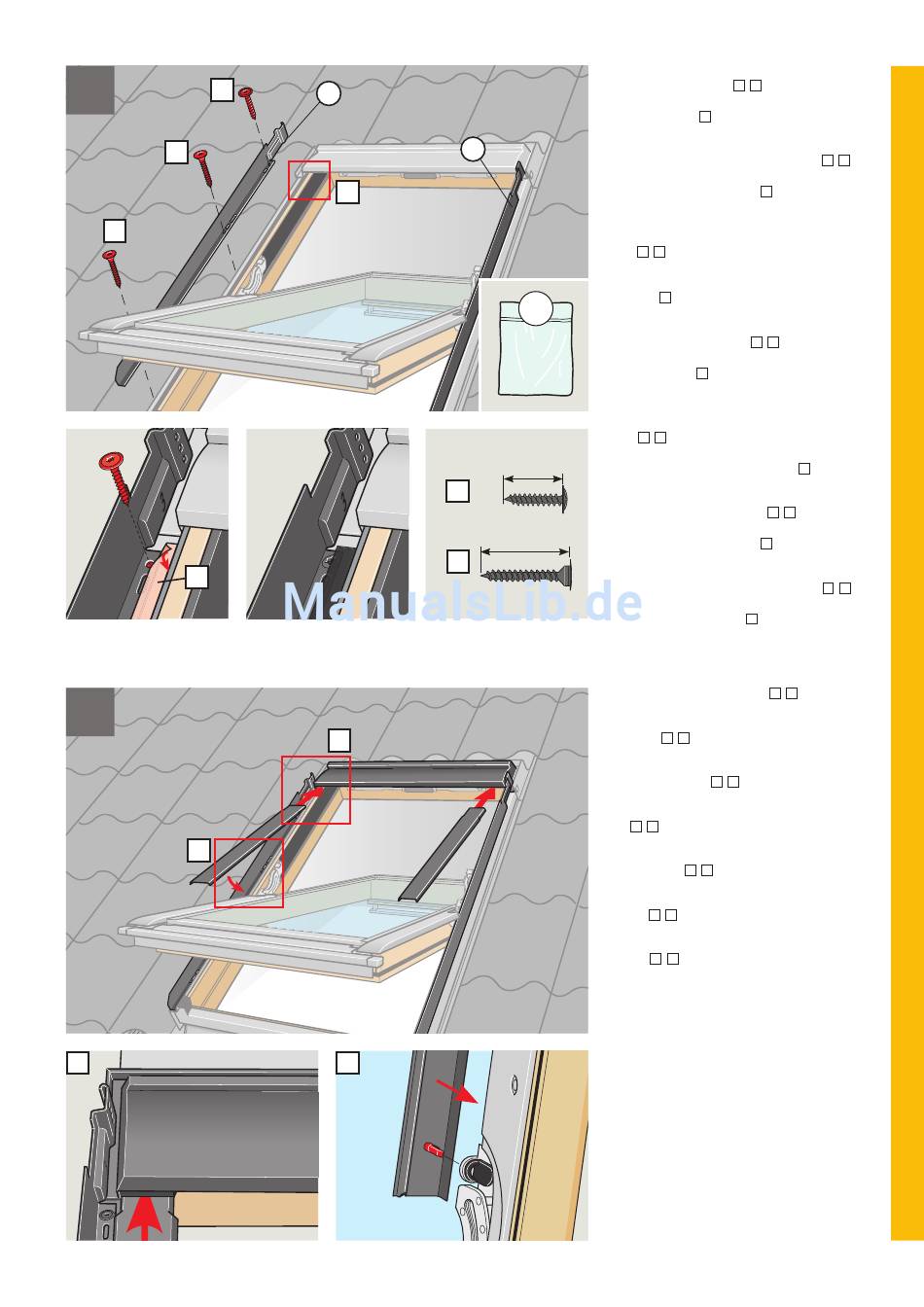 ManualsLib.de