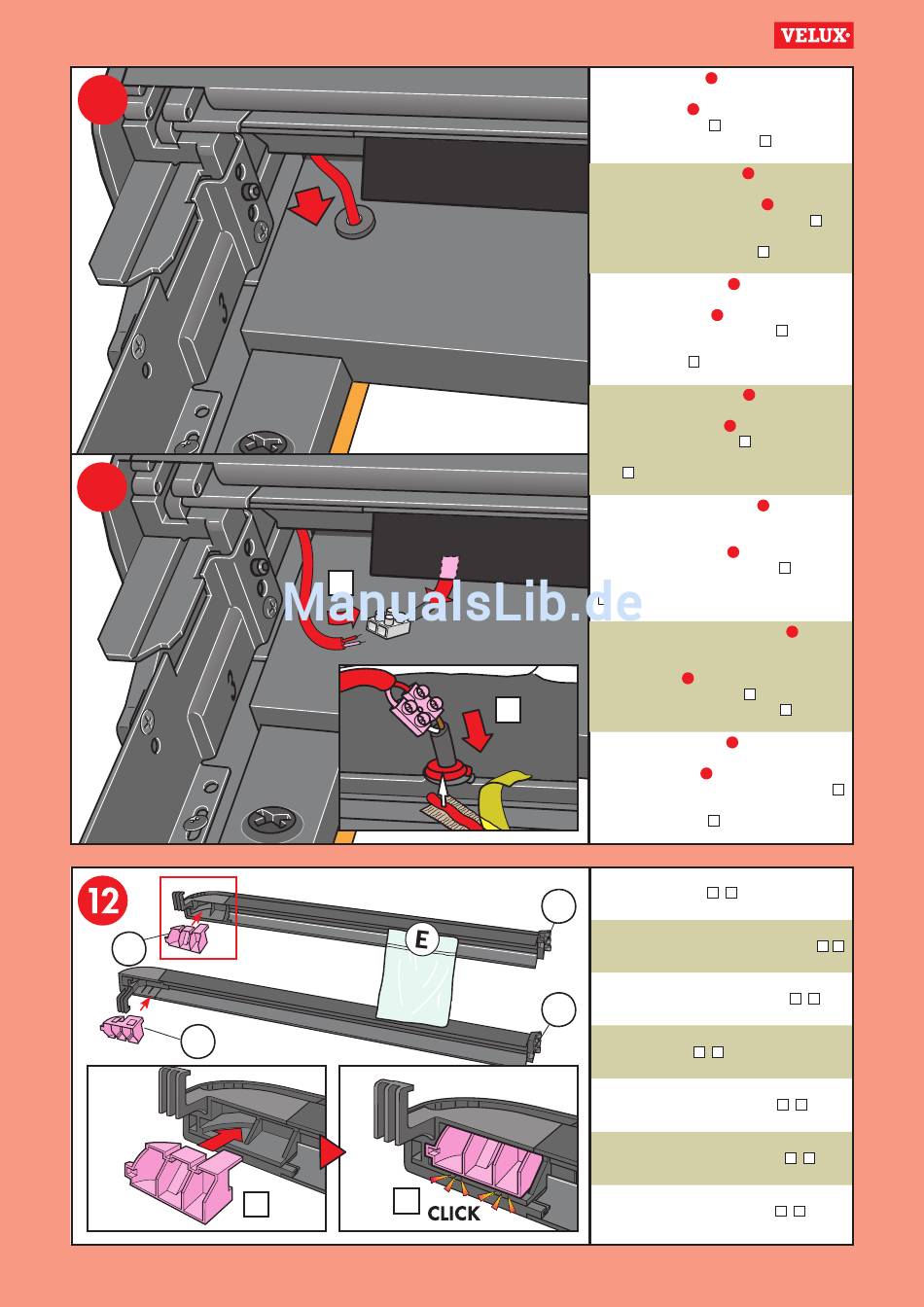 VELUX

ManualsLib.de

12

E

CLICK