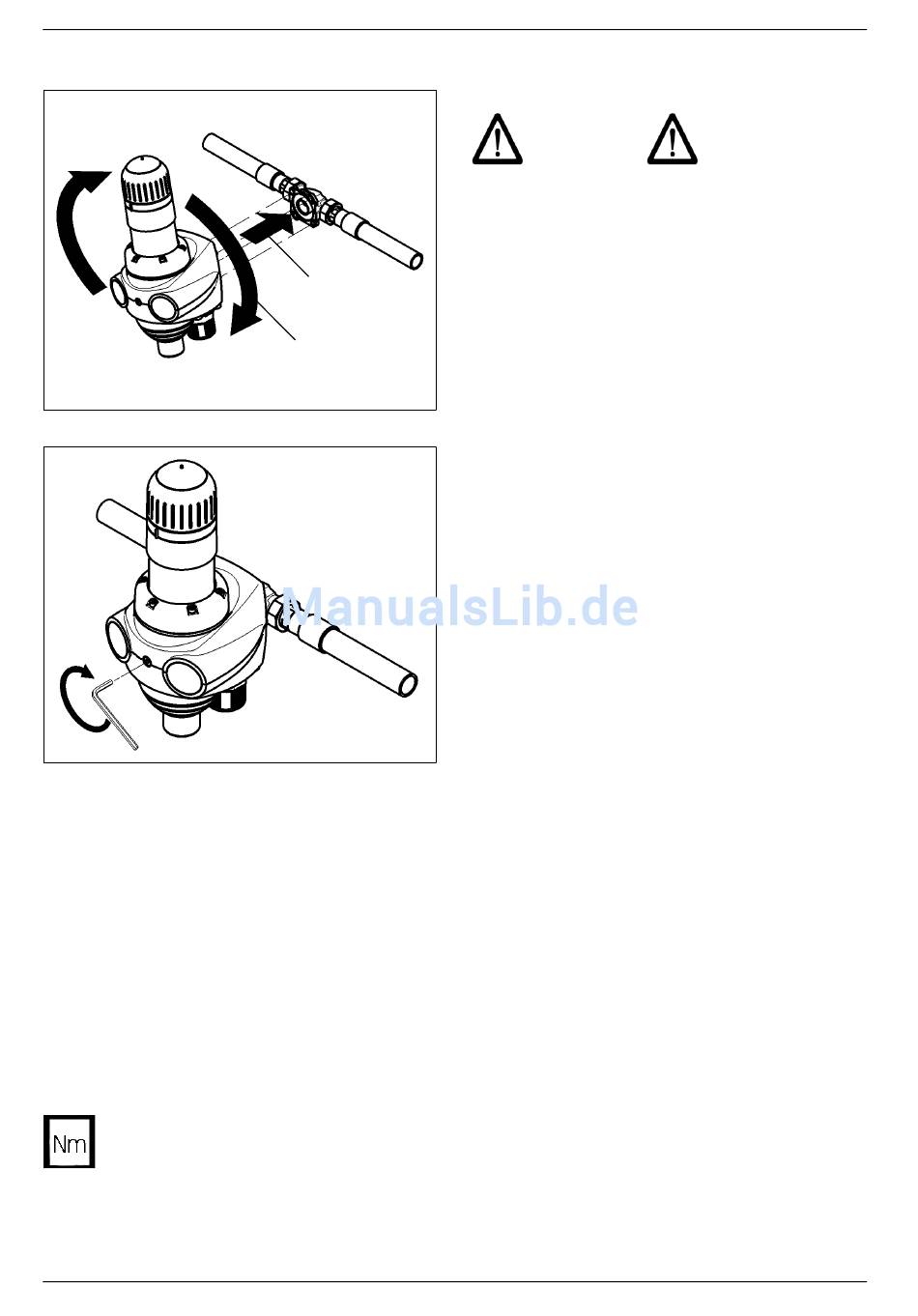 ManualsLib.de

Nm