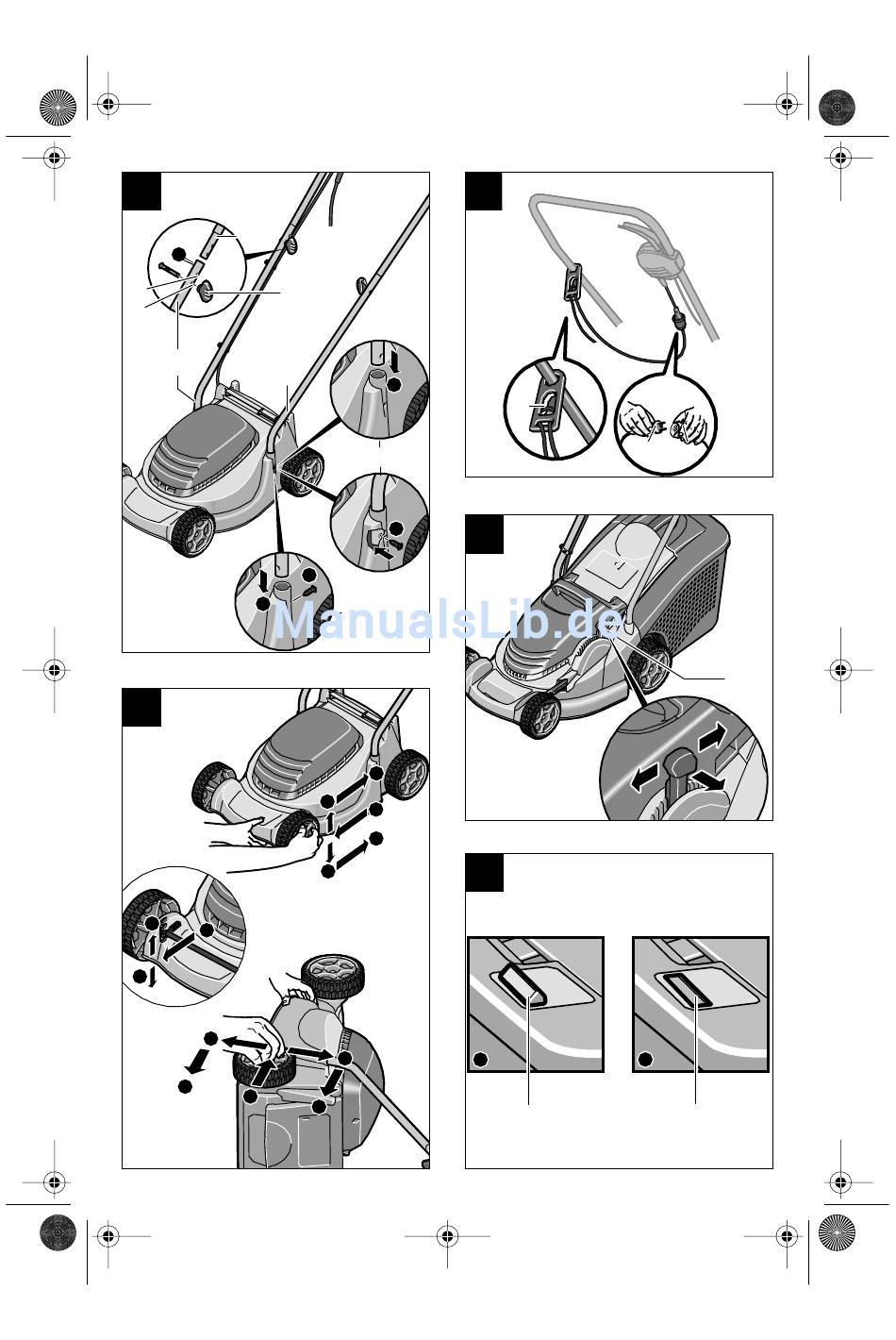 ManualsLib.de