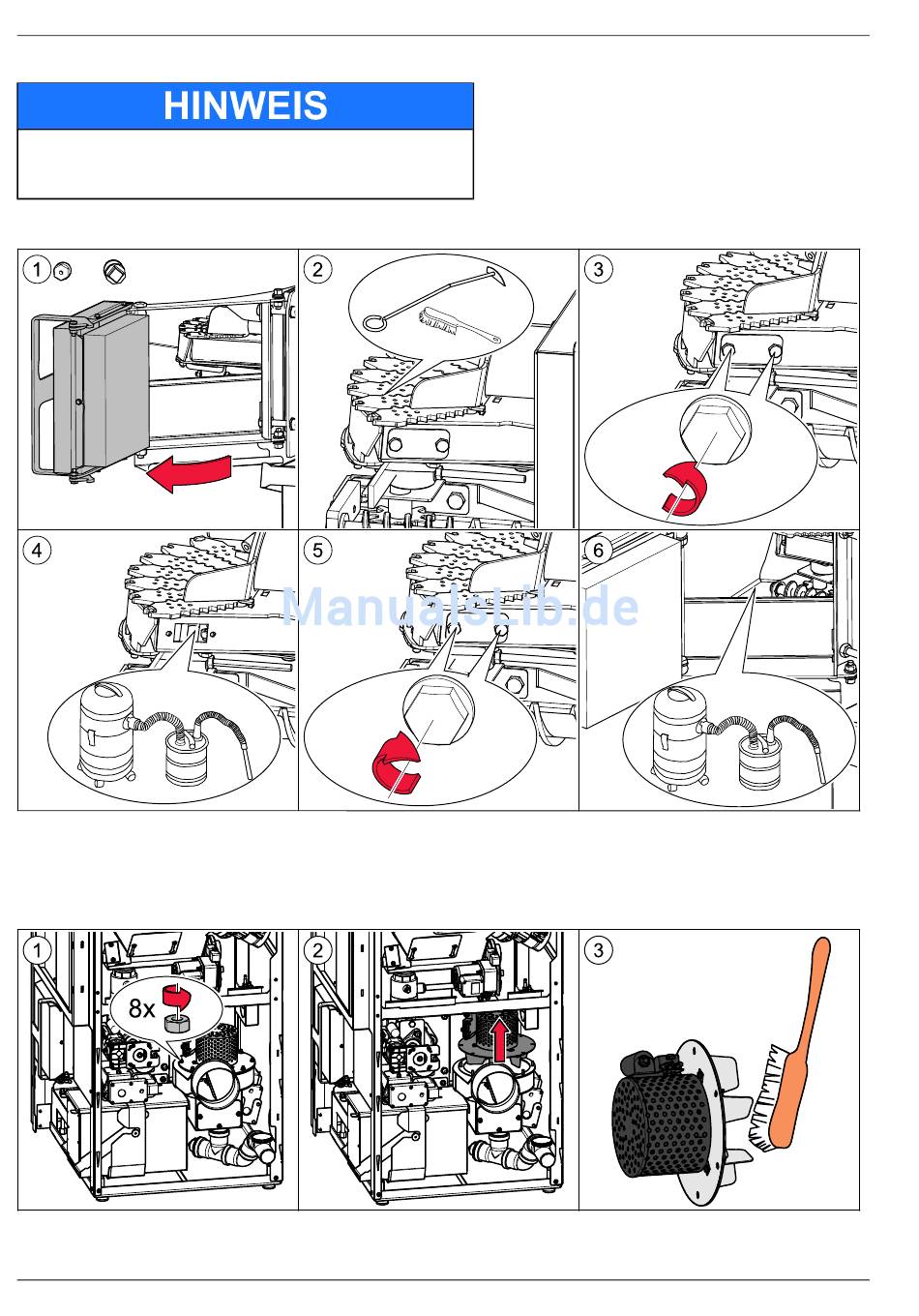 HINWEIS

1

2

3

4

5

6

ManualsLib.de

1

8x

2

3