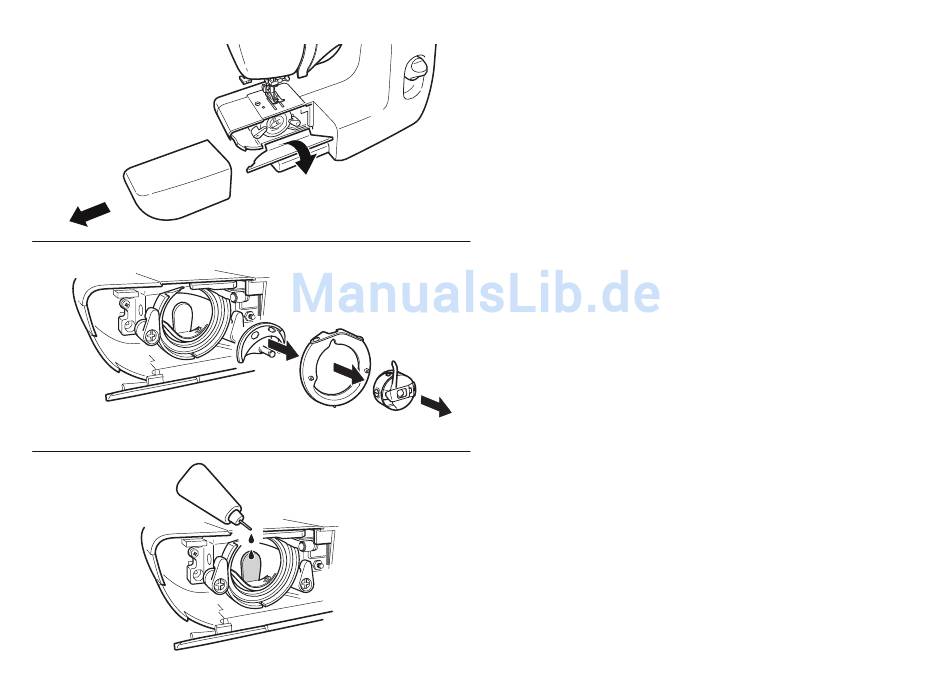 ManualsLib.de