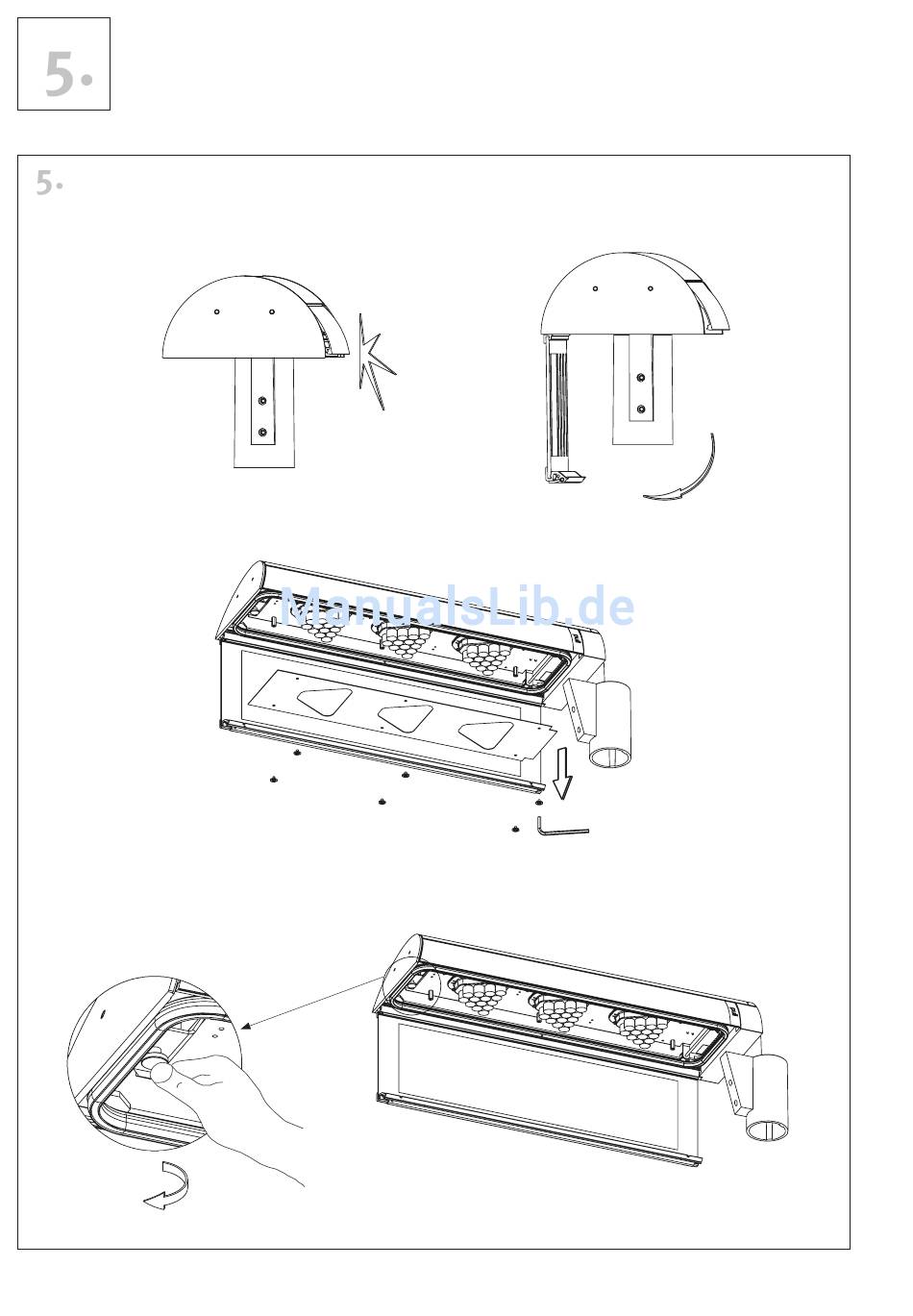 5.

5.

ManualsLib.de