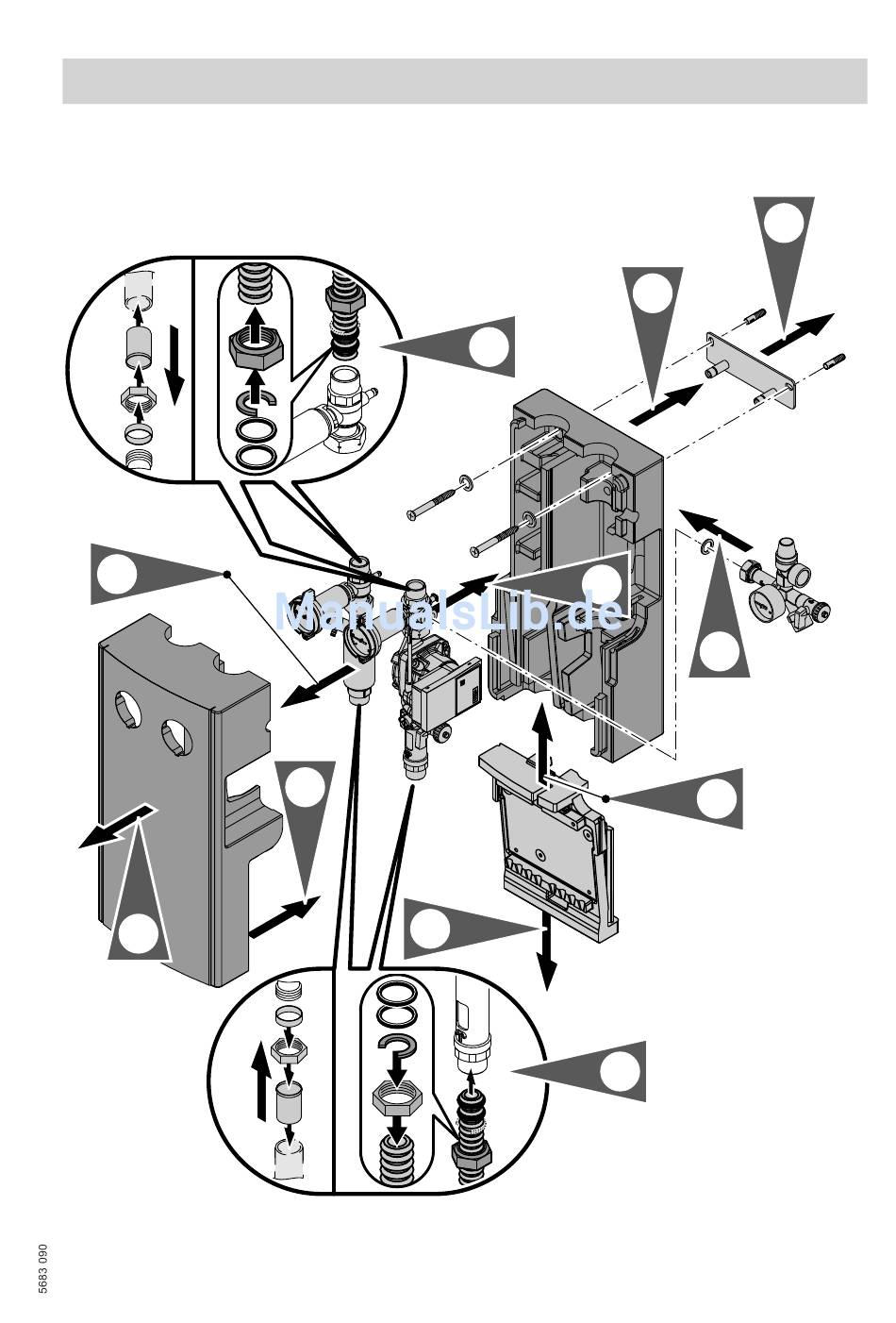 ManualsLib.de

5683 090