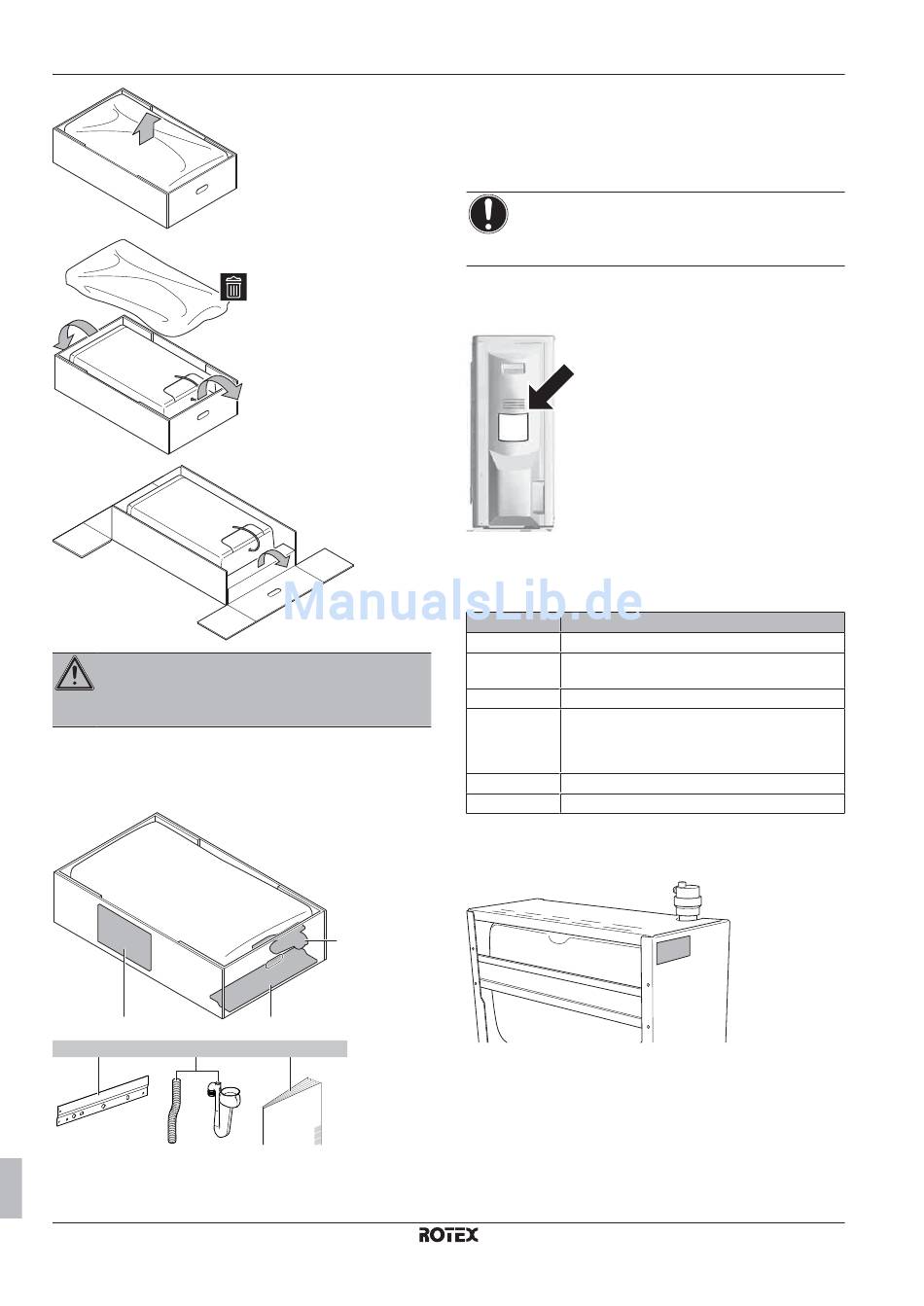 ManualsLib.de

ROTEX