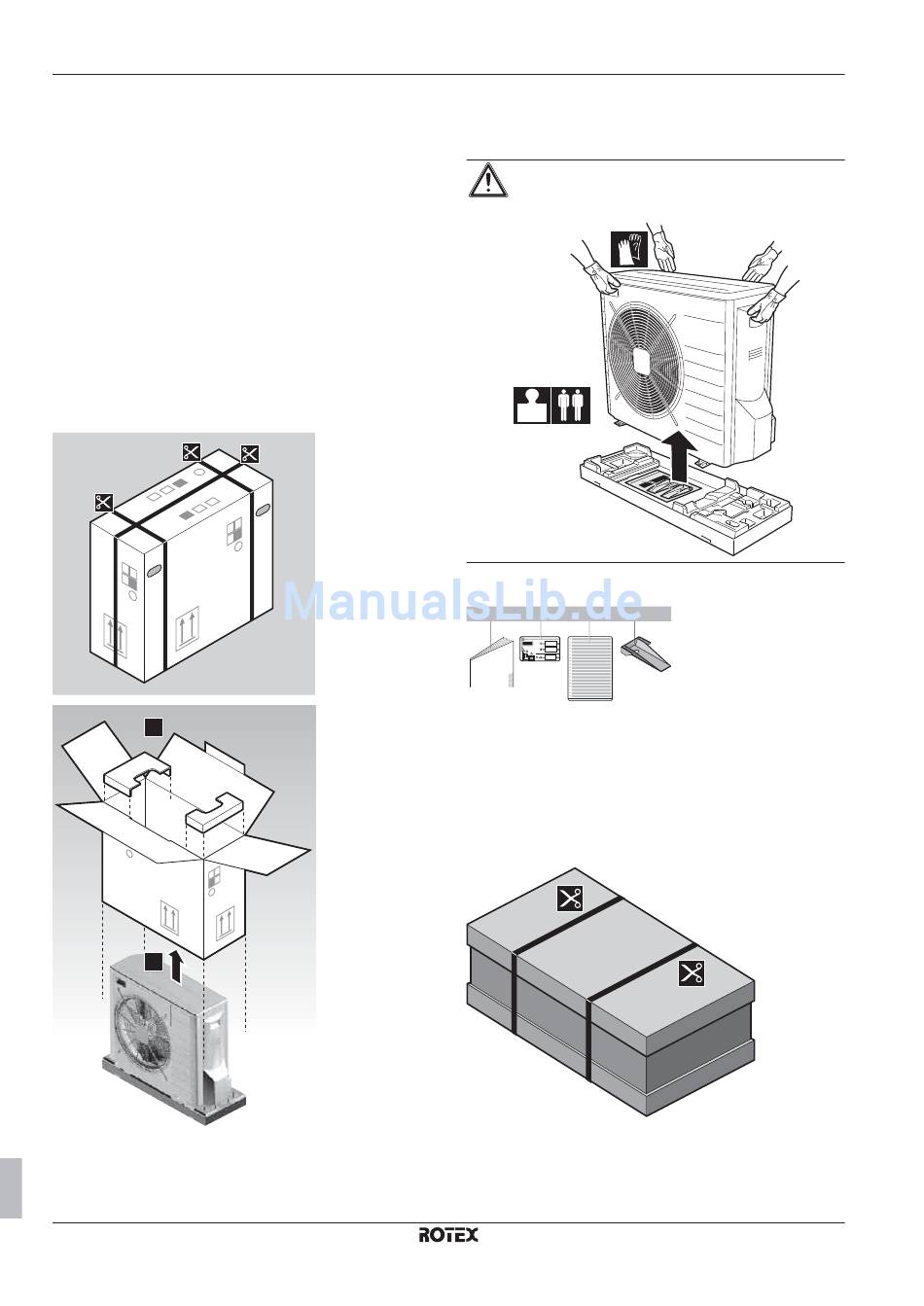 ManualsLib.de

ROTEX