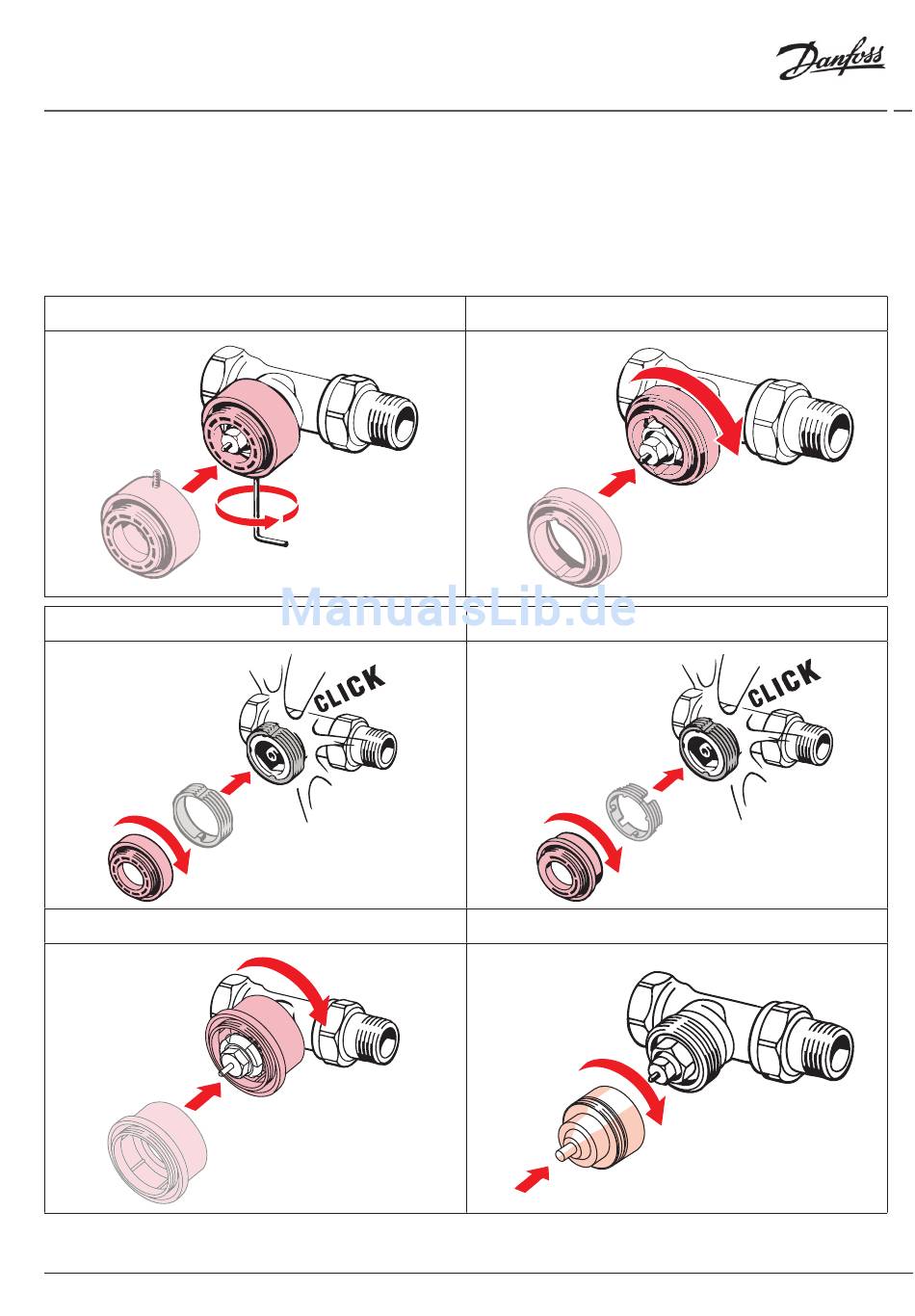 Danfoss

ManualsLib.de

CLICK

CLICK