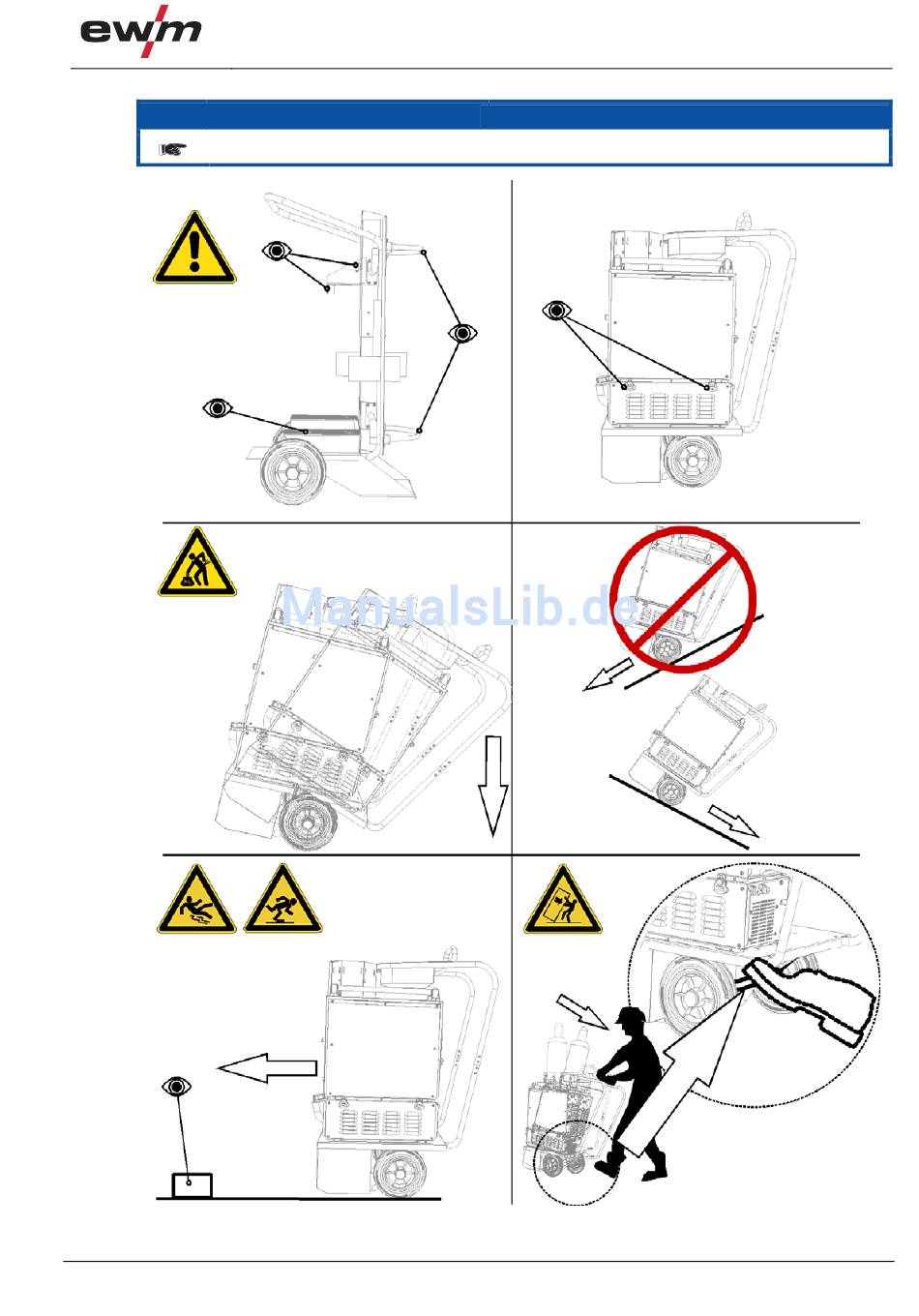 ewm

ManualsLib.de