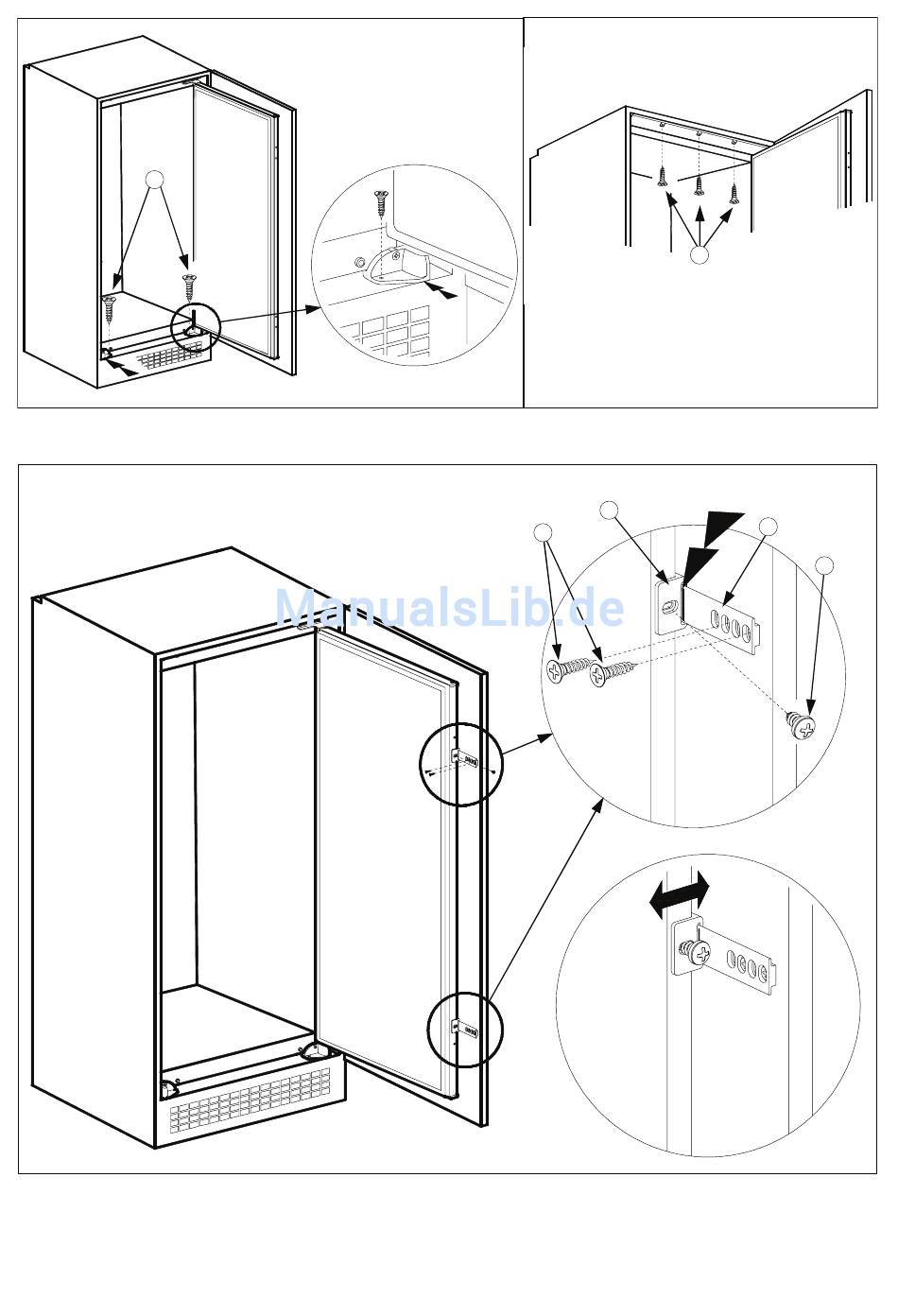 ManualsLib.de