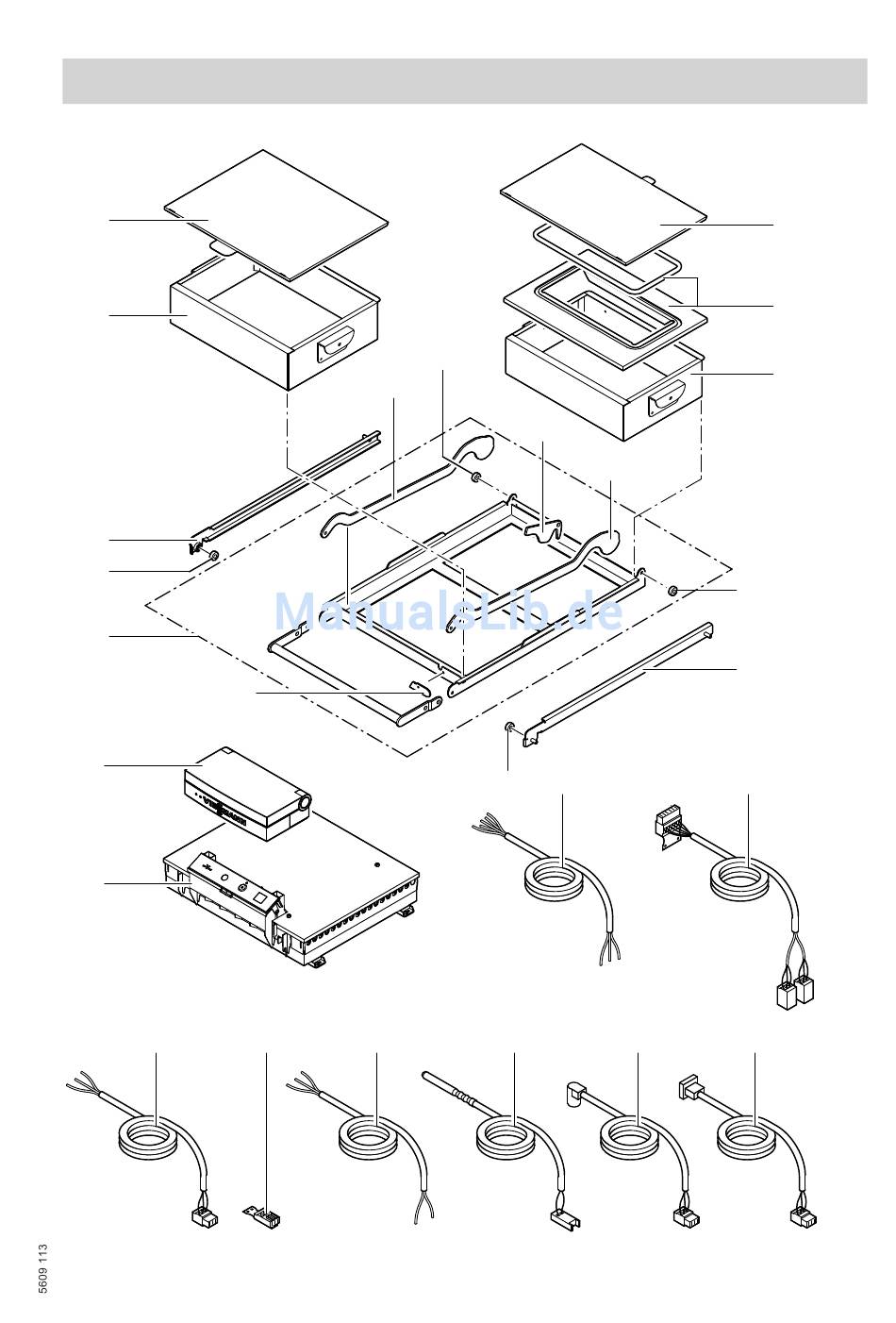 ManualsLib.de

5609 113